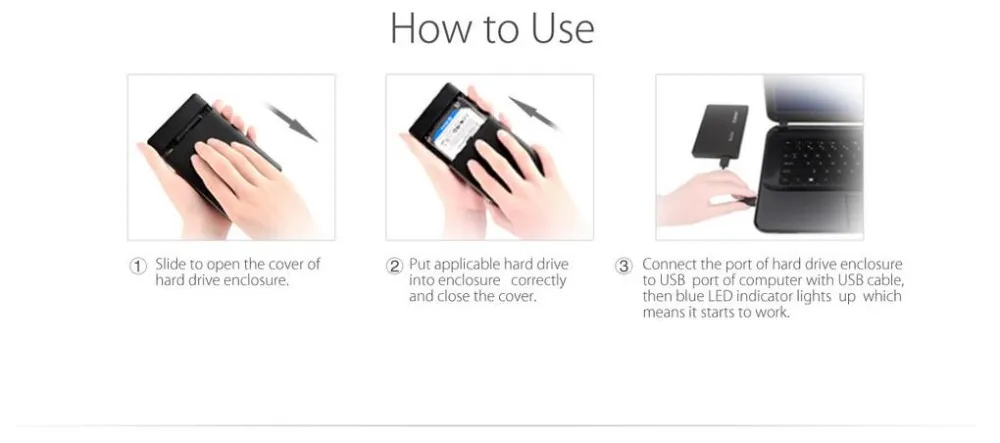 How to Use

① Slide to open the cover of hard drive enclosure.

② Put applicable hard drive into enclosure correctly and close the cover.

③ Connect the port of hard drive enclosure to USB port of computer with USB cable, then blue LED indicator lights up which means it starts to work.