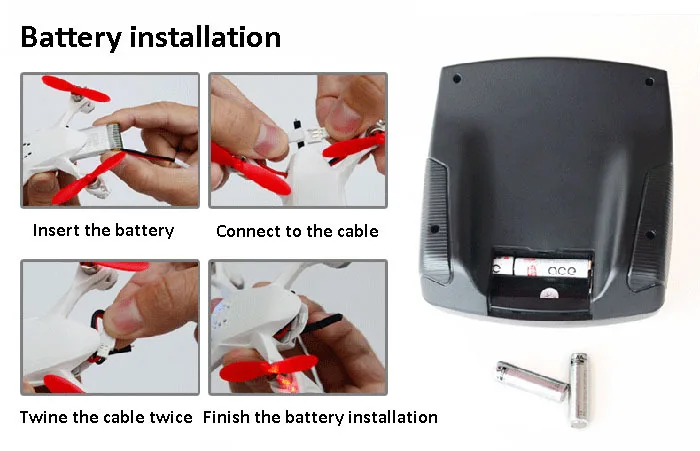 Battery installation

Insert the battery

Connect to the cable

Twine the cable twice

Finish the battery installation