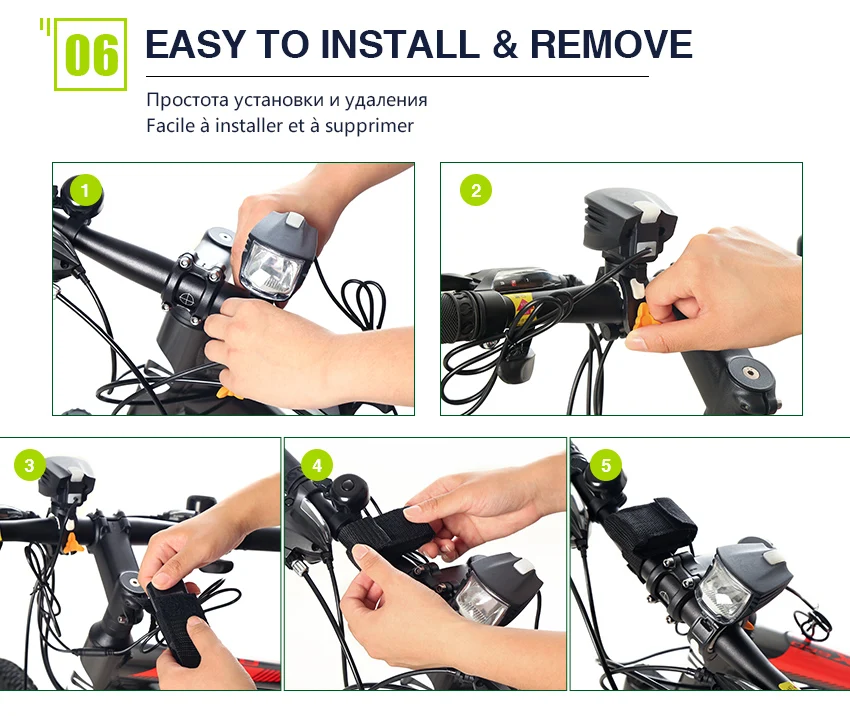 06 EASY TO INSTALL & REMOVE

Простота установки и удаления
Facile à installer et à supprimer

1

2

3

4

5