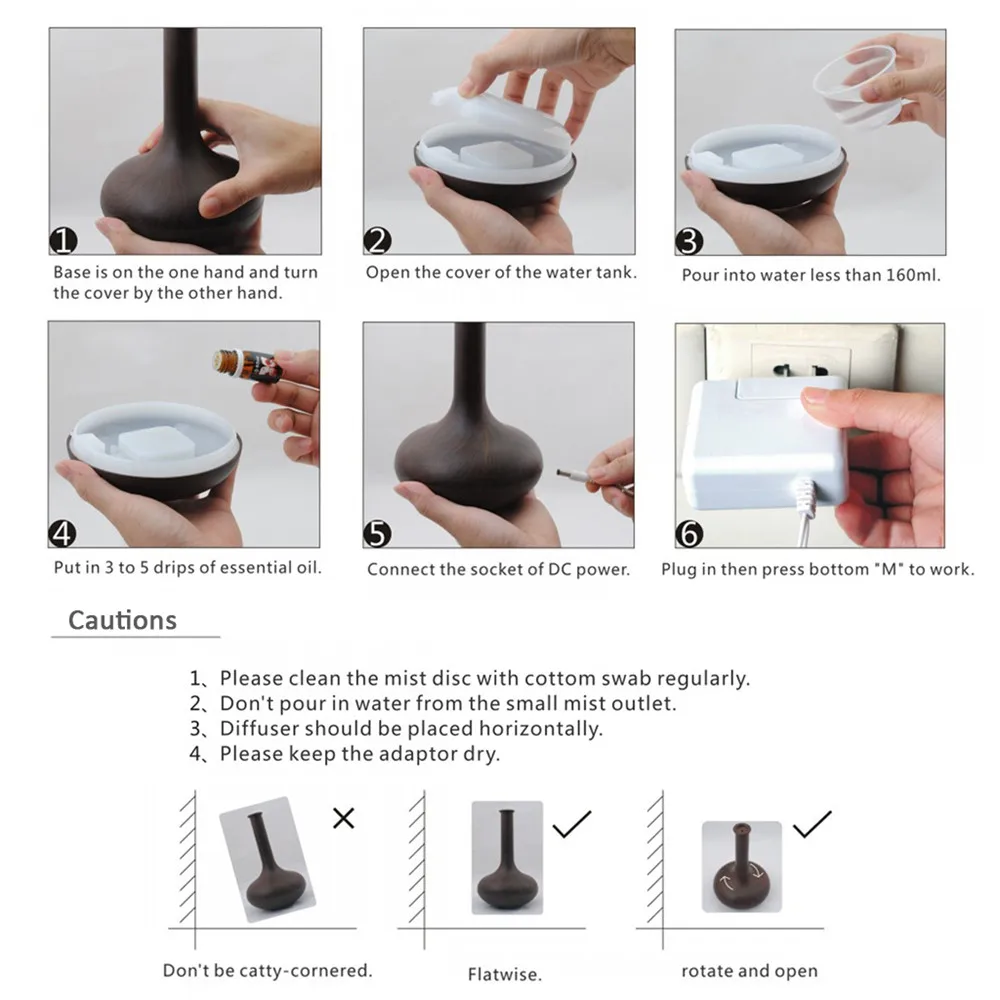 1
Base is on the one hand and turn the cover by the other hand.

2
Open the cover of the water tank.

3
Pour into water less than 160ml.

4
Put in 3 to 5 drips of essential oil.

5
Connect the socket of DC power.

6
Plug in then press bottom "M" to work.

Cautions

1、Please clean the mist disc with cottom swab regularly.
2、Don't pour in water from the small mist outlet.
3、Diffuser should be placed horizontally.
4、Please keep the adaptor dry.

×
Don't be catty-cornered.

✓
Flatwise.

✓
rotate and open