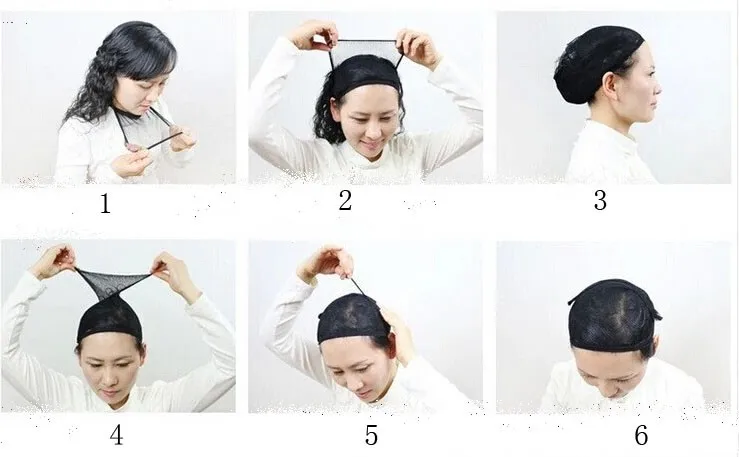 1

2

3

4

5

6