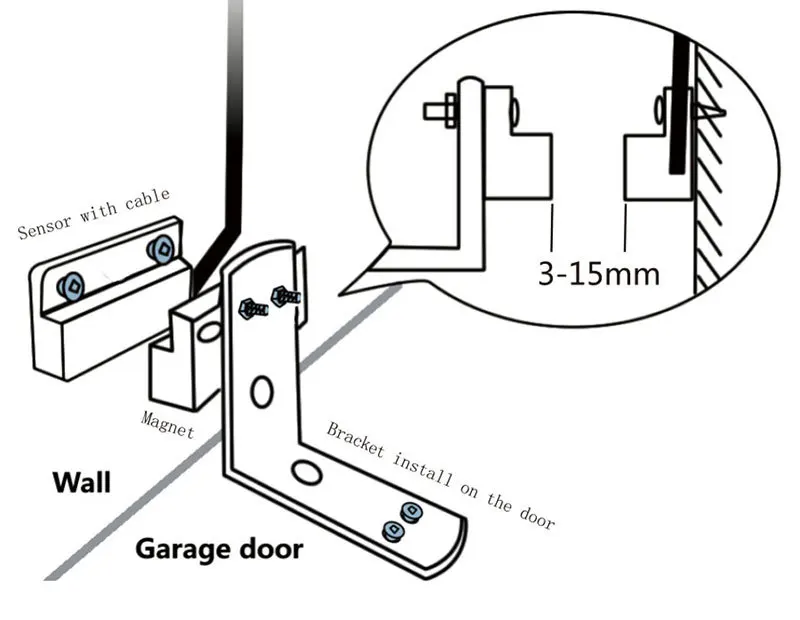 3-15mm

Sensor with cable

Magnet

Bracket install on the door

Wall

Garage door