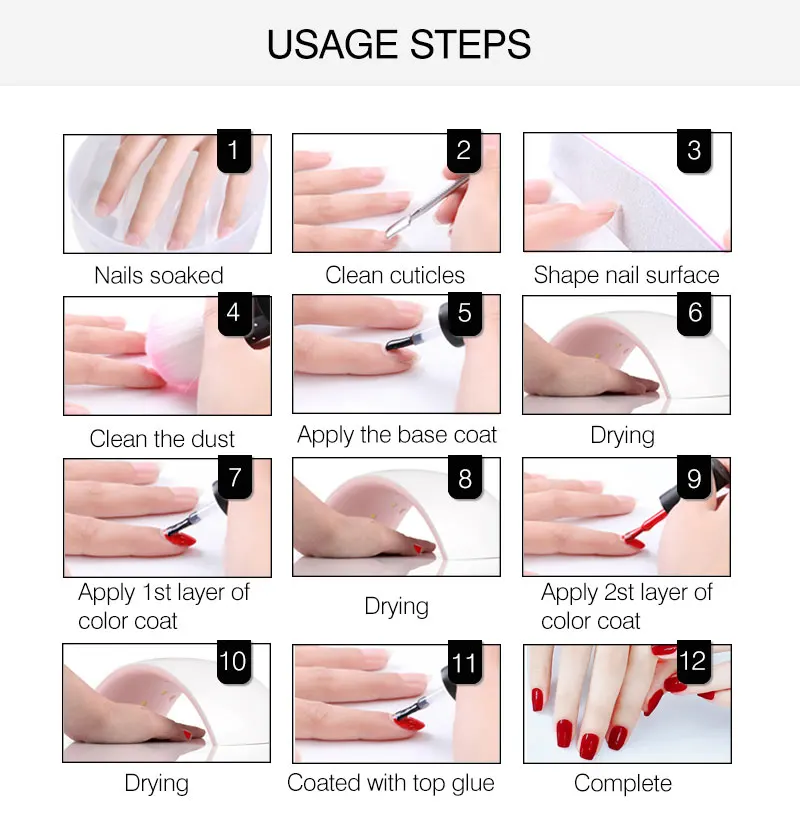 USAGE STEPS

1
Nails soaked

2
Clean cuticles

3
Shape nail surface

4
Clean the dust

5
Apply the base coat

6
Drying

7
Apply 1st layer of color coat

8
Drying

9
Apply 2st layer of color coat

10
Drying

11
Coated with top glue

12
Complete