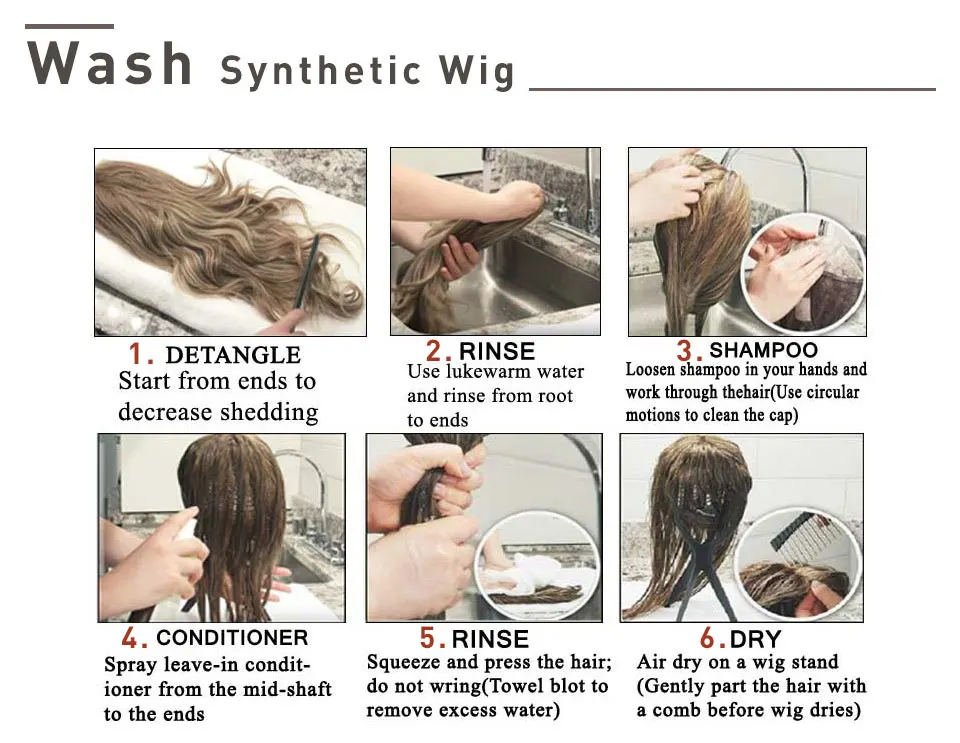 Wash Synthetic Wig

1. DETANGLE
Start from ends to decrease shedding

2. RINSE
Use lukewarm water and rinse from root to ends

3. SHAMPOO
Loosen shampoo in your hands and work through thehair(Use circular motions to clean the cap)

4. CONDITIONER
Spray leave-in conditioner from the mid-shaft to the ends

5. RINSE
Squeeze and press the hair; do not wring(Towel blot to remove excess water)

6. DRY
Air dry on a wig stand (Gently part the hair with a comb before wig dries)