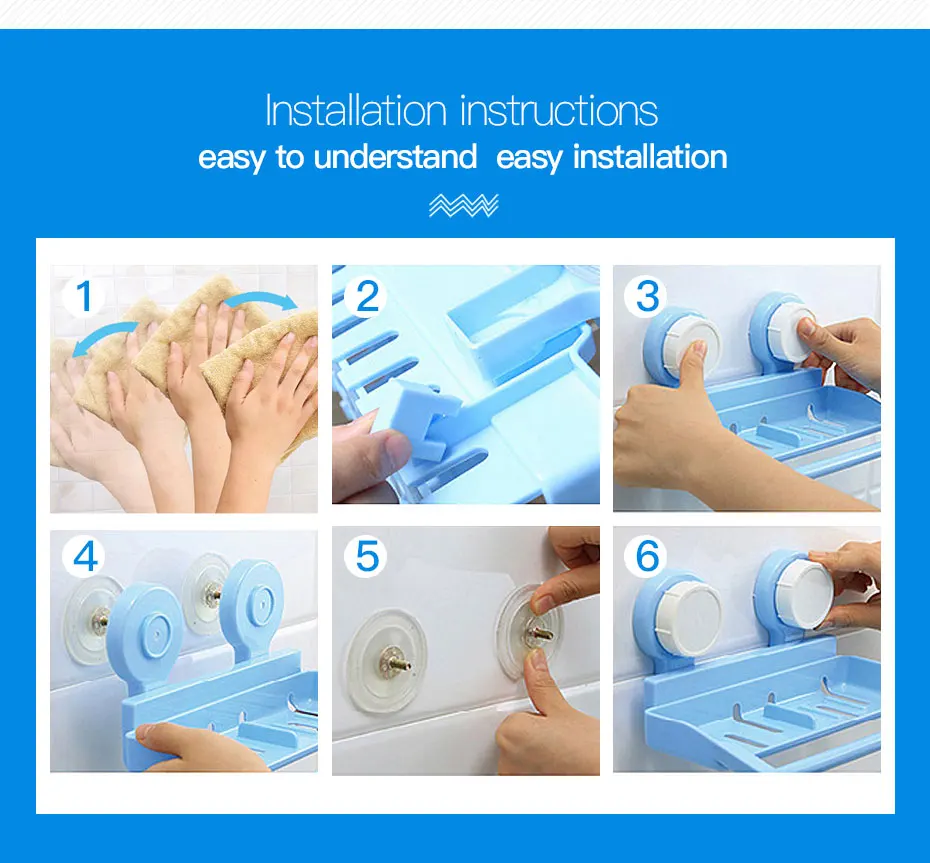 Installation instructions
easy to understand easy installation

1

2

3

4

5

6