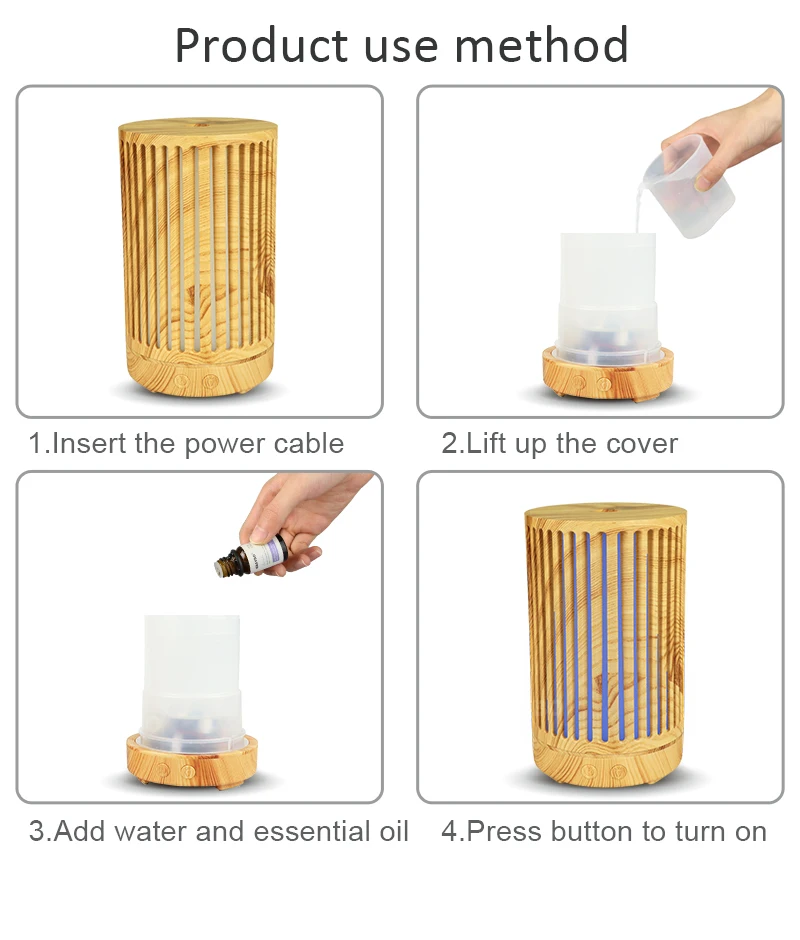 Product use method

1.Insert the power cable

2.Lift up the cover

3.Add water and essential oil

4.Press button to turn on