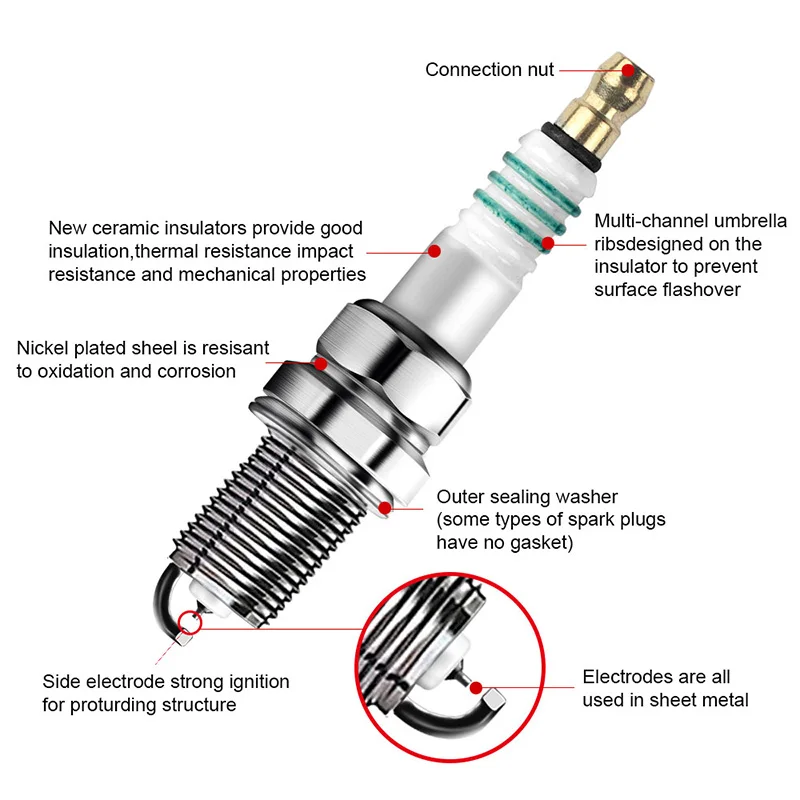 Connection nut

New ceramic insulators provide good insulation,thermal resistance impact resistance and mechanical properties

Multi-channel umbrella ribsdesigned on the insulator to prevent surface flashover

Nickel plated sheel is resisant to oxidation and corrosion

Outer sealing washer (some types of spark plugs have no gasket)

Side electrode strong ignition for proturding structure

Electrodes are all used in sheet metal