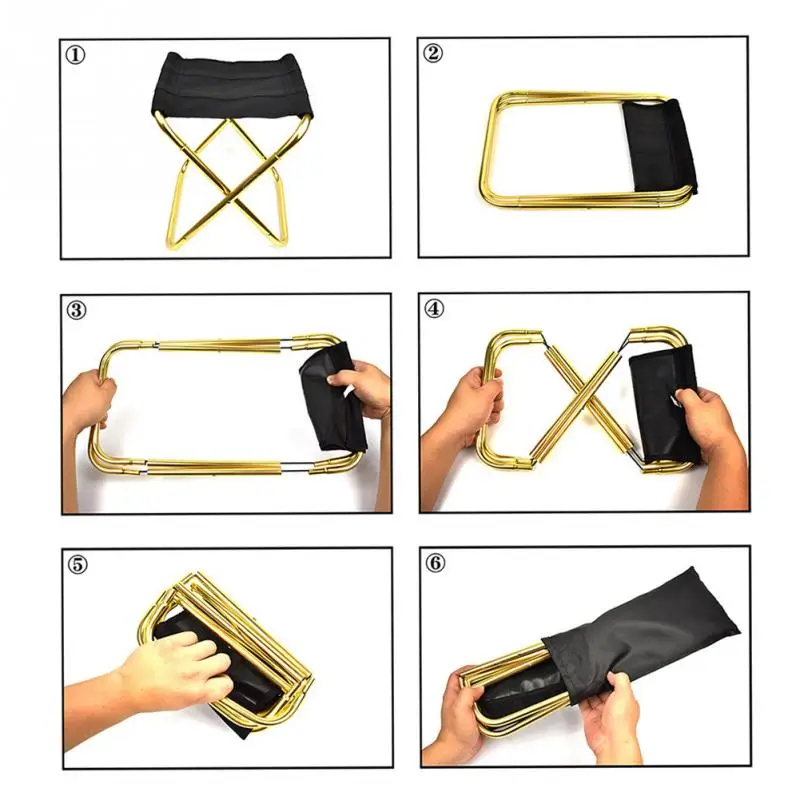 ①

②

③

④

⑤

⑥