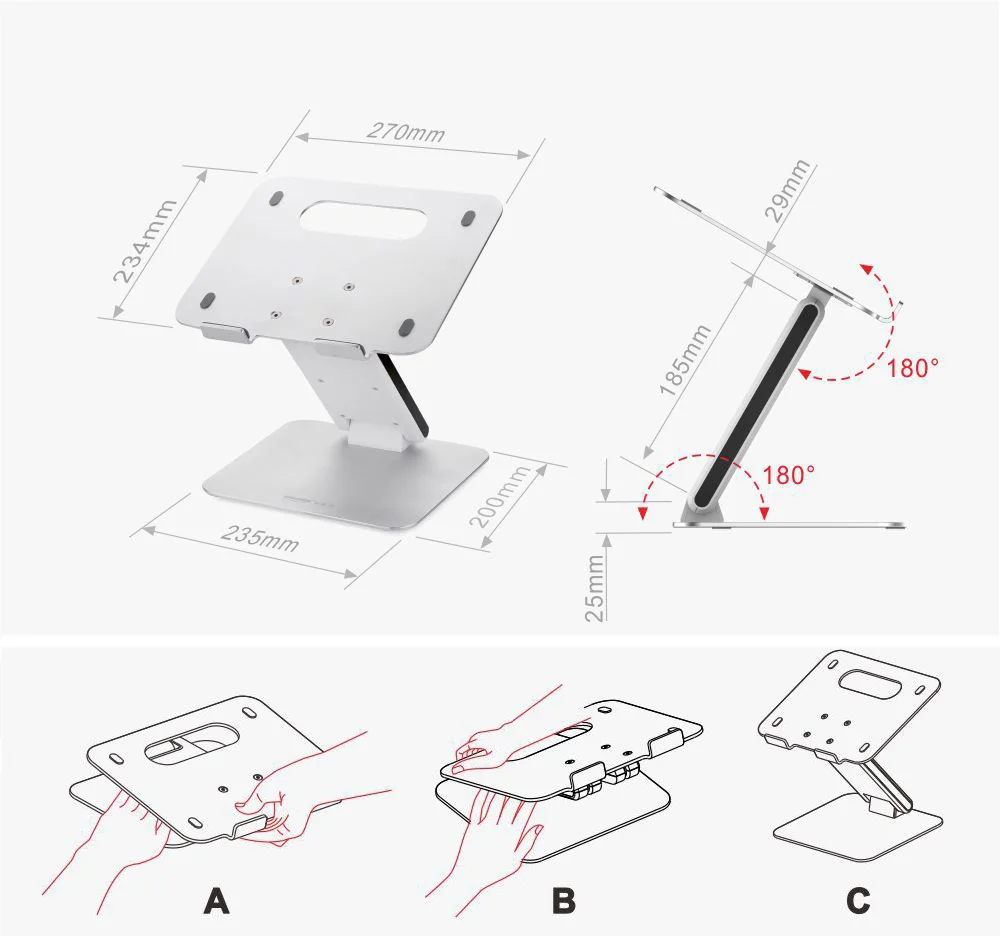 270mm
234mm
235mm
200mm
29mm
185mm
180°
180°
25mm

A
B
C