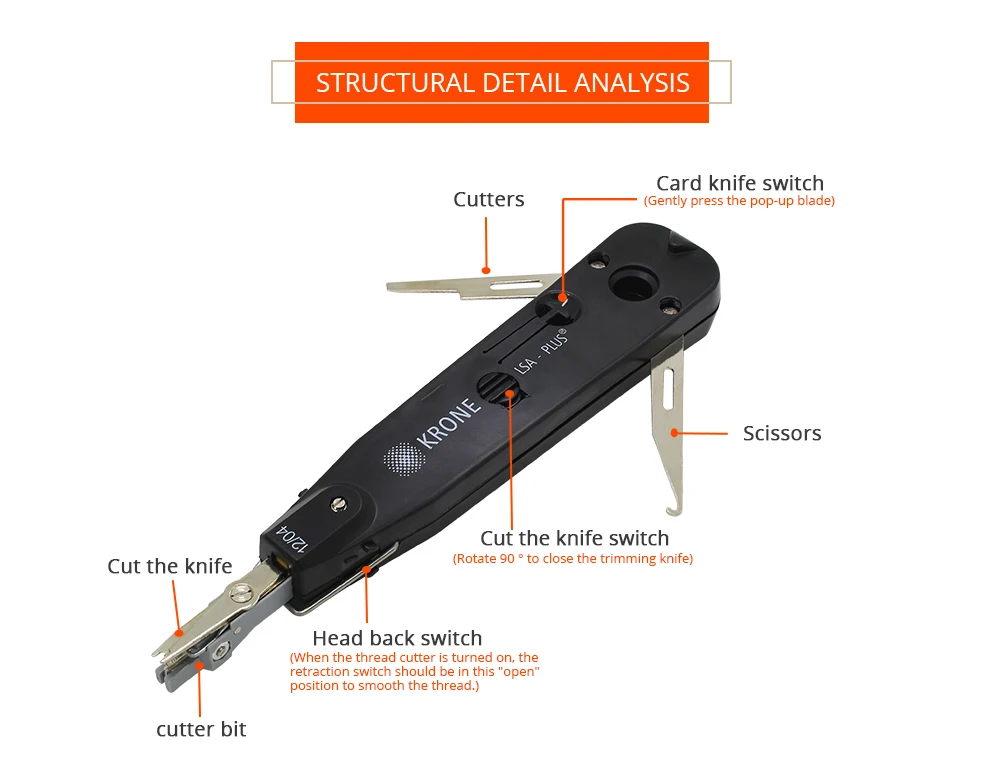 STRUCTURAL DETAIL ANALYSIS

Cutters

Card knife switch
(Gently press the pop-up blade)

LSA - PLUS®

KRONE

Scissors

12/04

Cut the knife switch
(Rotate 90 ° to close the trimming knife)

Cut the knife

Head back switch
(When the thread cutter is turned on, the retraction switch should be in this "open" position to smooth the thread.)

cutter bit