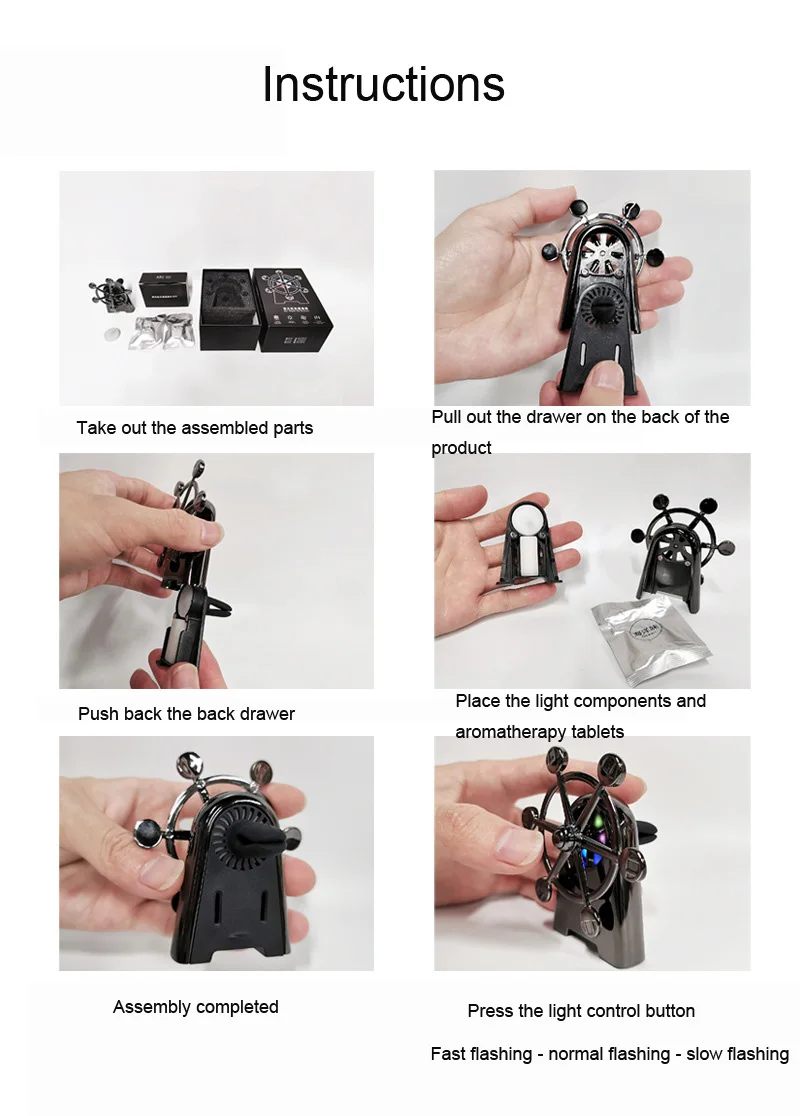 Instructions

Take out the assembled parts

Pull out the drawer on the back of the product

Push back the back drawer

Place the light components and aromatherapy tablets

Assembly completed

Press the light control button

Fast flashing - normal flashing - slow flashing