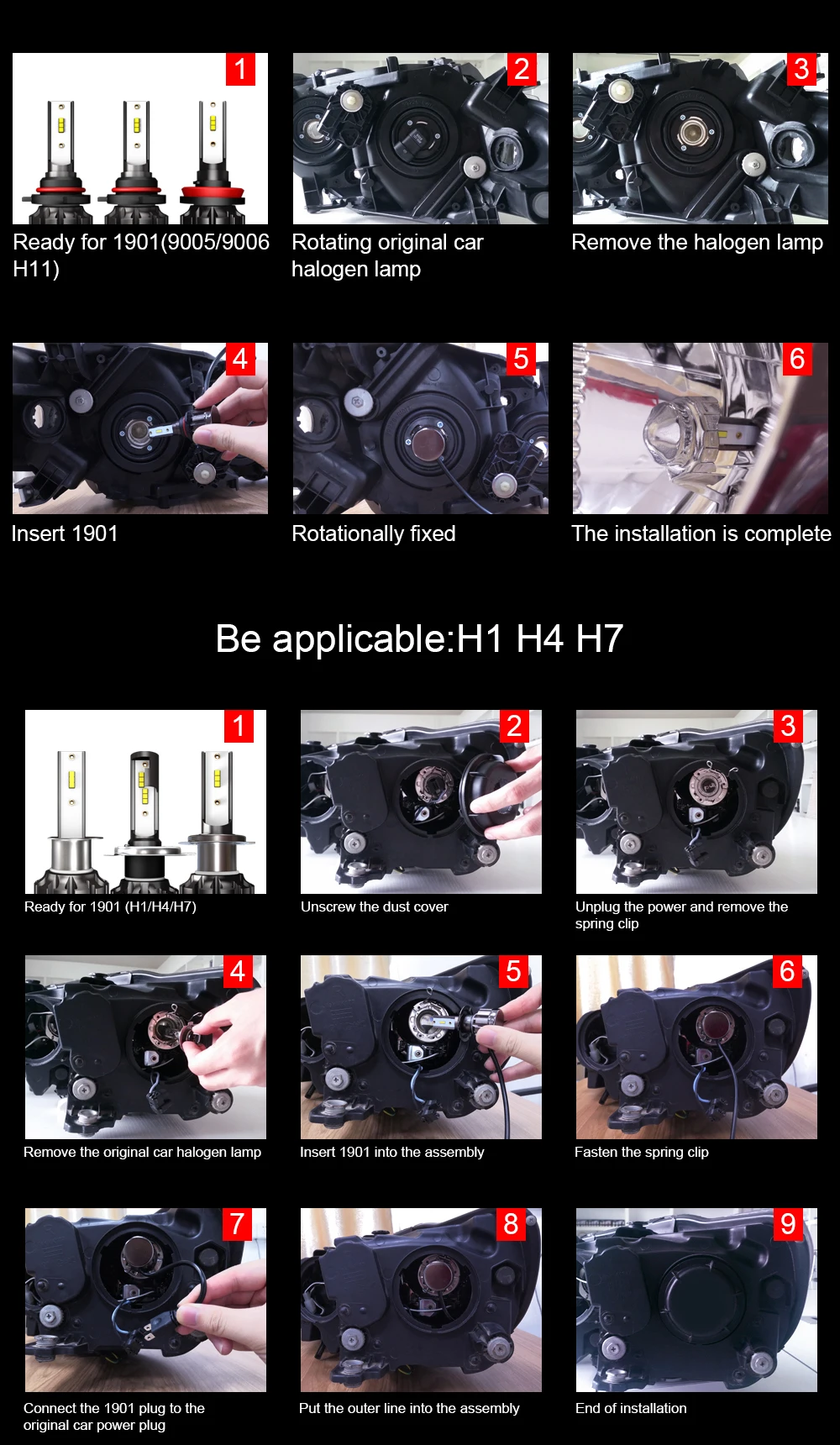 1
Ready for 1901(9005/9006 H11)

2
Rotating original car halogen lamp

3
Remove the halogen lamp

4
Insert 1901

5
Rotationally fixed

6
The installation is complete

Be applicable:H1 H4 H7

1
Ready for 1901 (H1/H4/H7)

2
Unscrew the dust cover

3
Unplug the power and remove the spring clip

4
Remove the original car halogen lamp

5
Insert 1901 into the assembly

6
Fasten the spring clip

7
Connect the 1901 plug to the original car power plug

8
Put the outer line into the assembly

9
End of installation