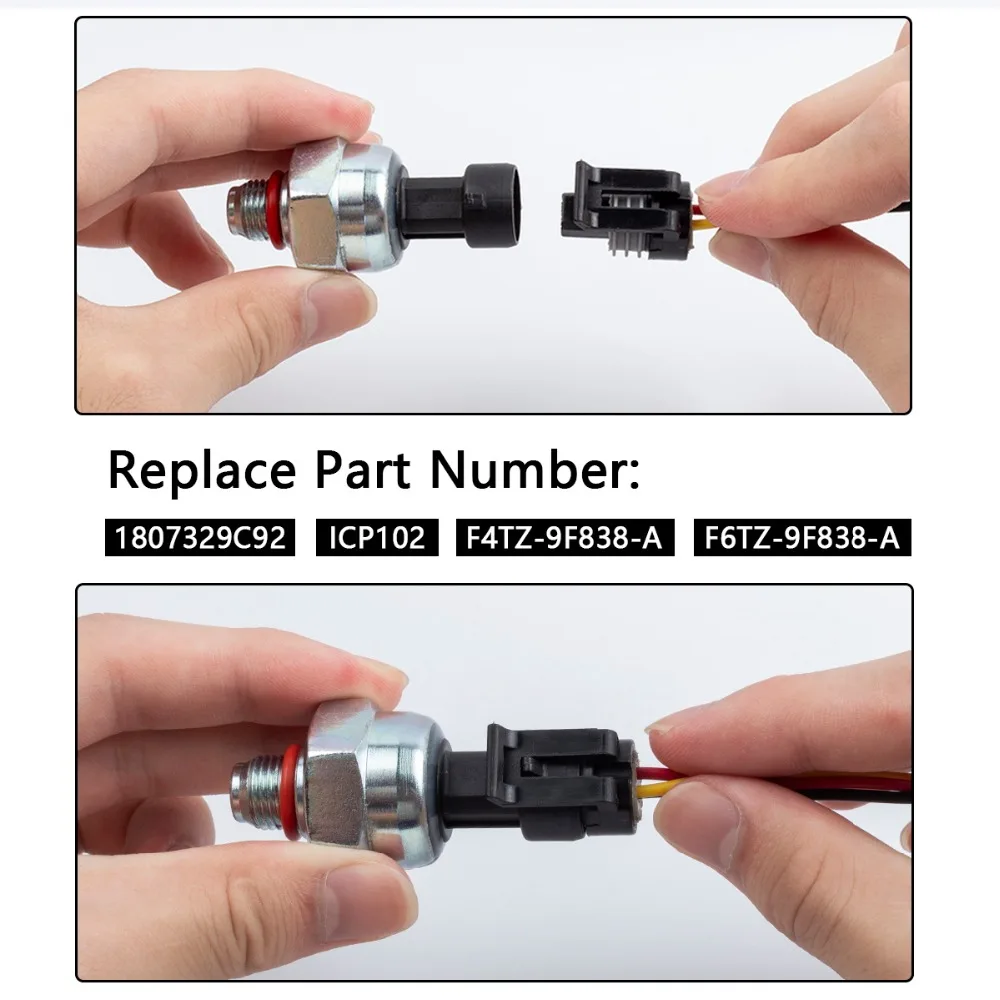 Replace Part Number:

1807329C92 ICP102 F4TZ-9F838-A F6TZ-9F838-A