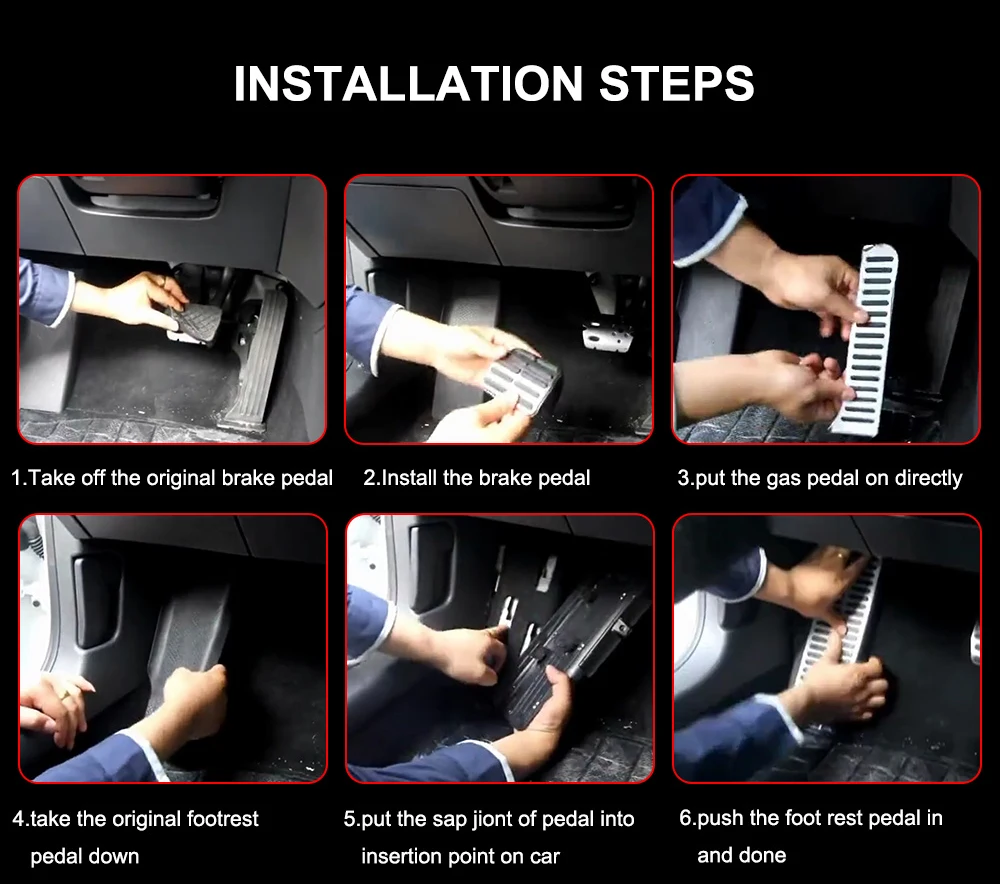 INSTALLATION STEPS

1.Take off the original brake pedal

2.Install the brake pedal

3.put the gas pedal on directly

4.take the original footrest pedal down

5.put the sap jiont of pedal into insertion point on car

6.push the foot rest pedal in and done