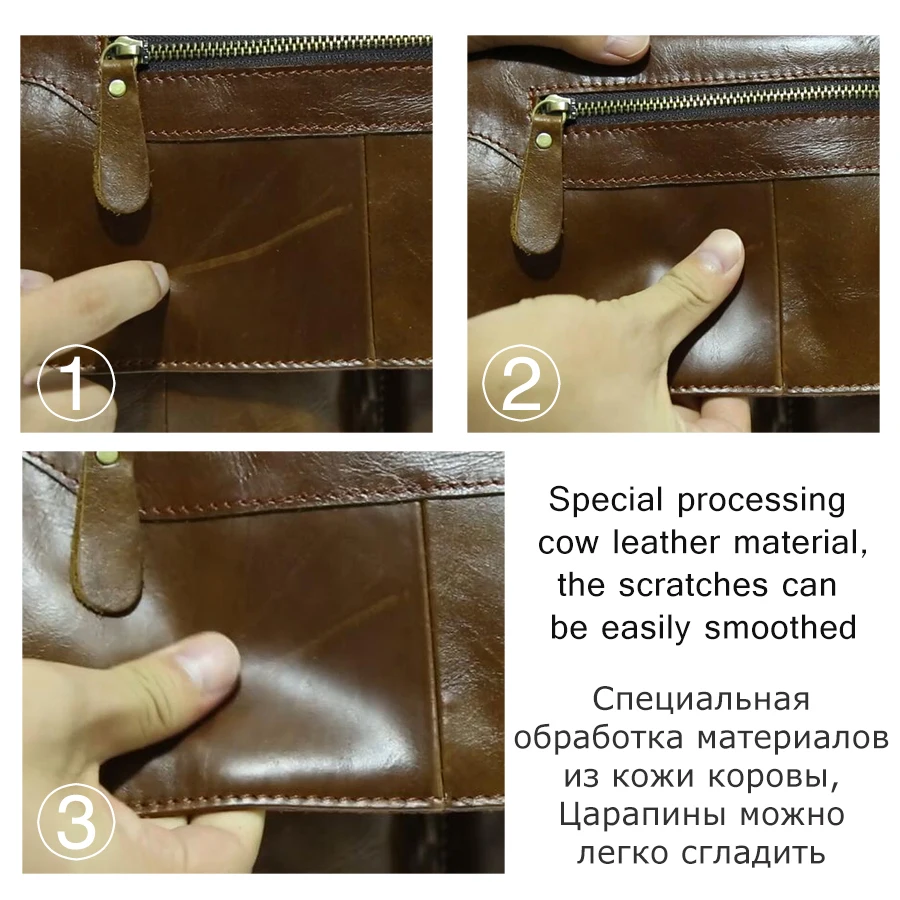 1

2

3

Special processing cow leather material, the scratches can be easily smoothed

Специальная обработка материалов из кожи коровы, Царапины можно легко сгладить