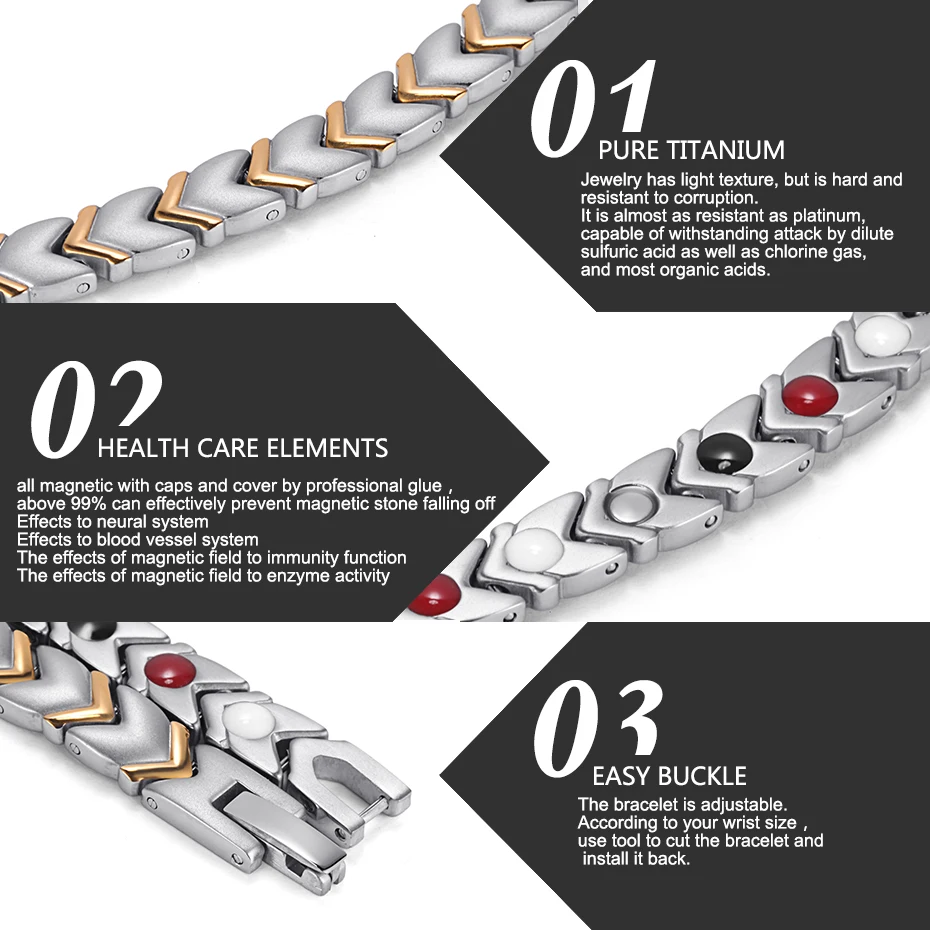 01
PURE TITANIUM
Jewelry has light texture, but is hard and resistant to corruption.
It is almost as resistant as platinum, capable of withstanding attack by dilute sulfuric acid as well as chlorine gas, and most organic acids.

02
HEALTH CARE ELEMENTS
all magnetic with caps and cover by professional glue ,
above 99% can effectively prevent magnetic stone falling off
Effects to neural system
Effects to blood vessel system
The effects of magnetic field to immunity function
The effects of magnetic field to enzyme activity

03
EASY BUCKLE
The bracelet is adjustable.
According to your wrist size ,
use tool to cut the bracelet and install it back.