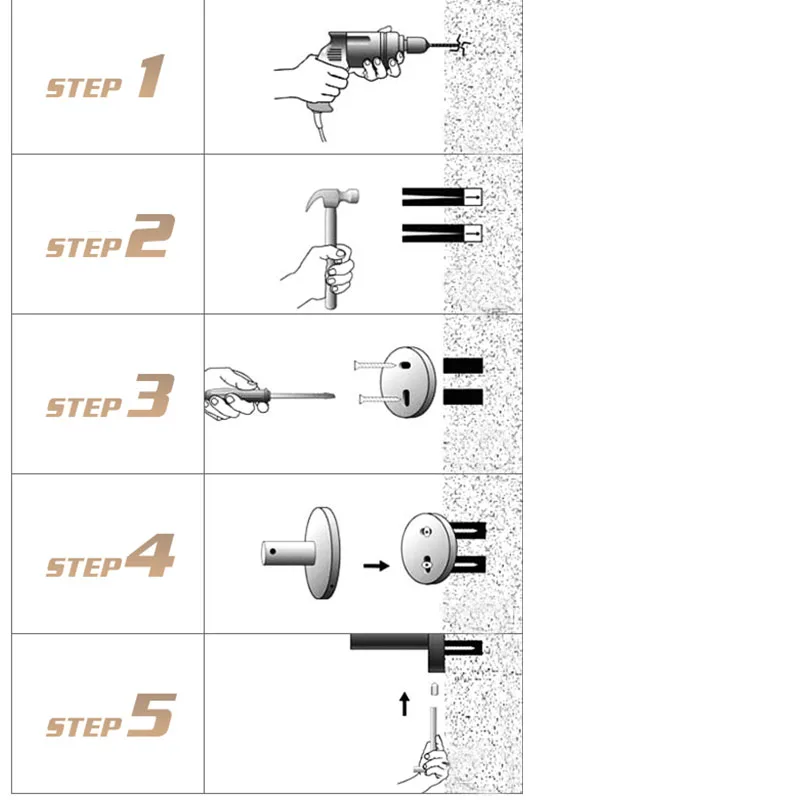 STEP 1

STEP 2

STEP 3

STEP 4

STEP 5