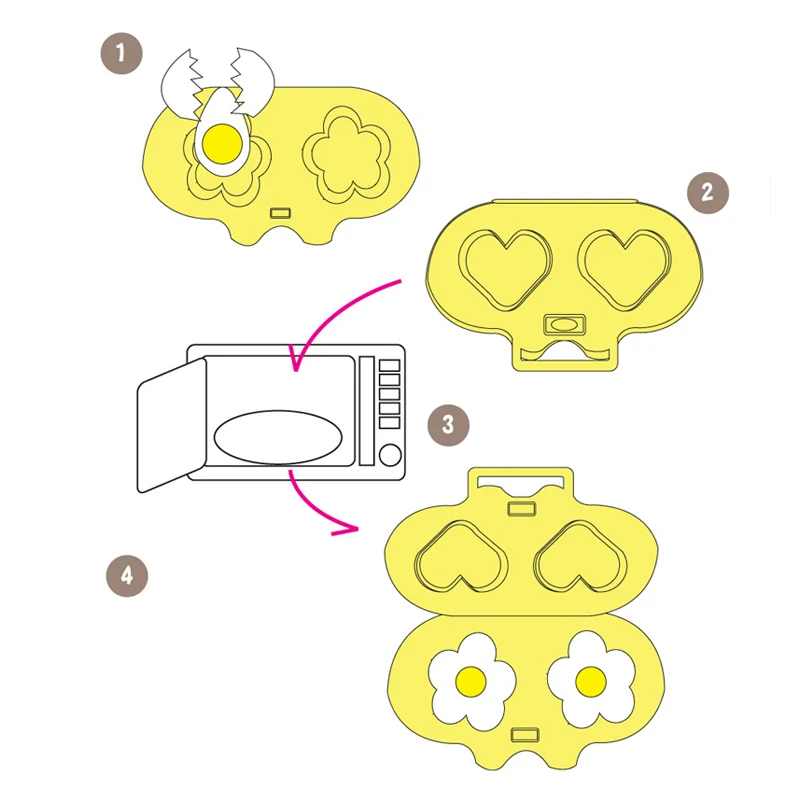 1

2

3

4