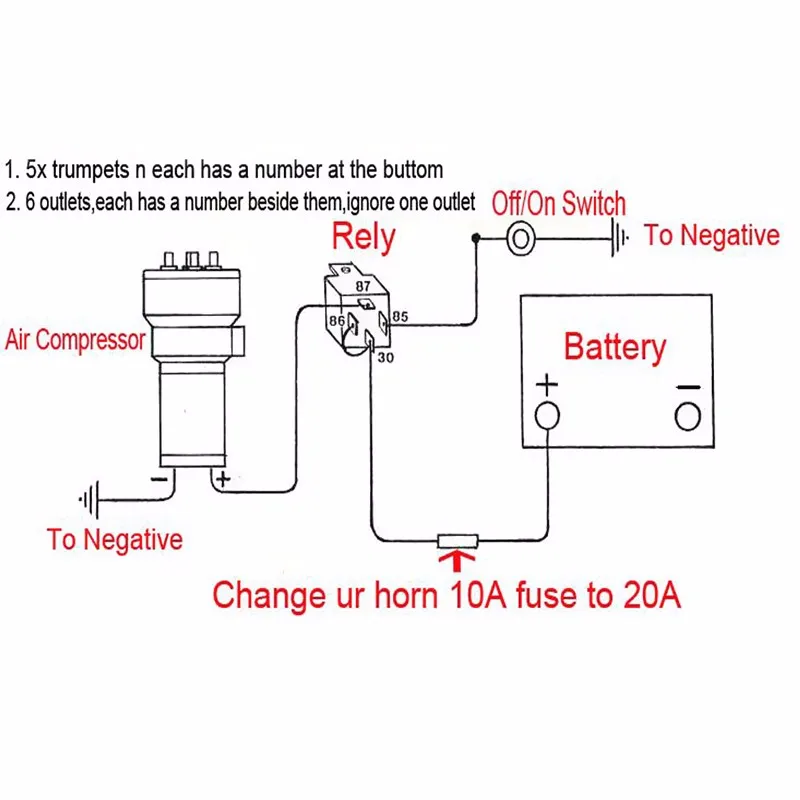 1. 5x trumpets n each has a number at the buttom
2. 6 outlets,each has a number beside them,ignore one outlet

Off/On Switch

To Negative

Rely

87
86
85
30

Air Compressor

Battery

+
−

−
+

To Negative

Change ur horn 10A fuse to 20A