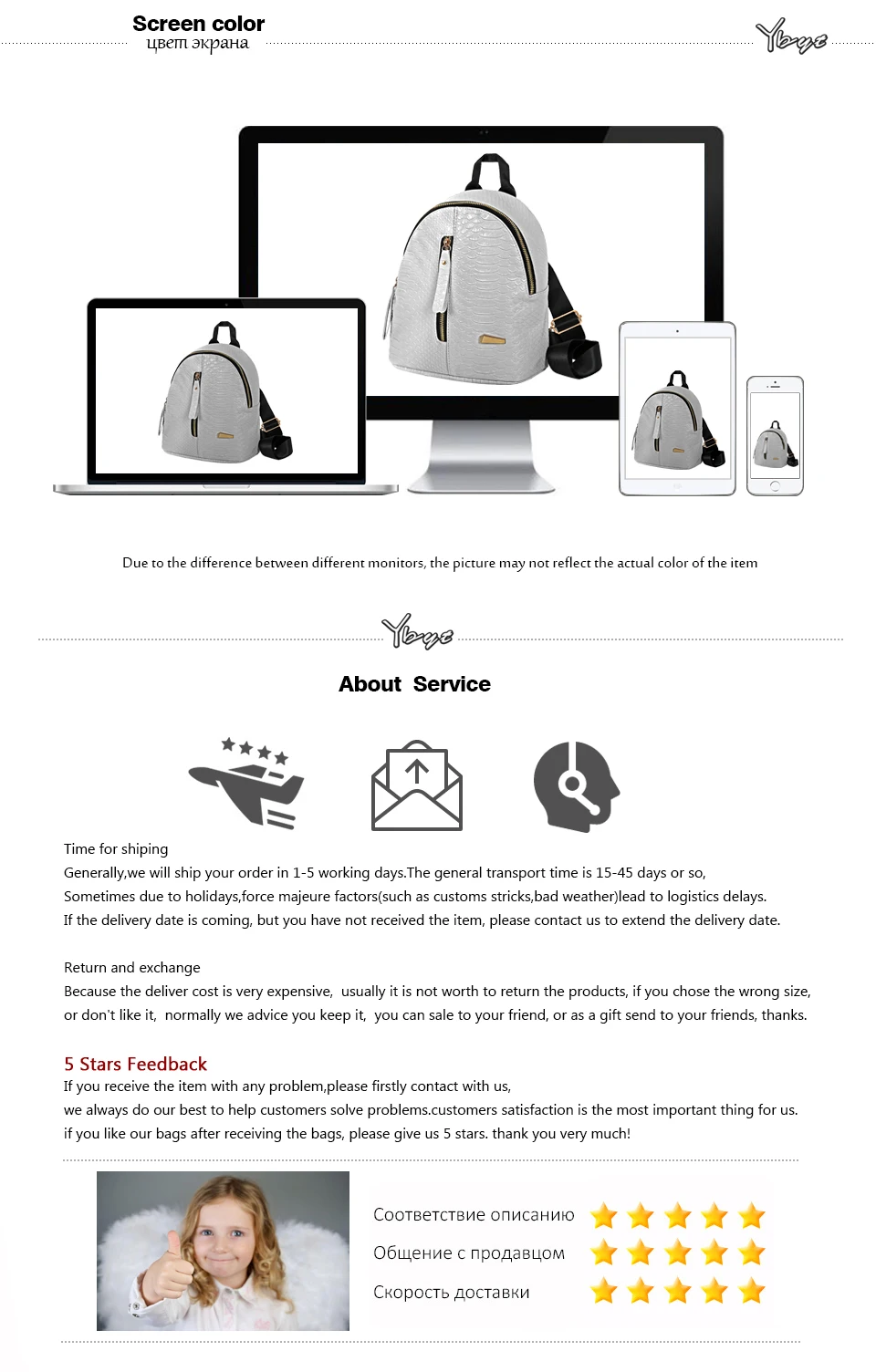 Screen color
цвет экрана

Ybye

Due to the difference between different monitors, the picture may not reflect the actual color of the item

Ybye

About Service

Time for shiping
Generally,we will ship your order in 1-5 working days.The general transport time is 15-45 days or so, Sometimes due to holidays,force majeure factors(such as customs stricks,bad weather)lead to logistics delays. If the delivery date is coming, but you have not received the item, please contact us to extend the delivery date.

Return and exchange
Because the deliver cost is very expensive, usually it is not worth to return the products, if you chose the wrong size, or don't like it, normally we advice you keep it, you can sale to your friend, or as a gift send to your friends, thanks.

5 Stars Feedback
If you receive the item with any problem,please firstly contact with us, we always do our best to help customers solve problems.customers satisfaction is the most important thing for us. if you like our bags after receiving the bags, please give us 5 stars. thank you very much!

Соответствие описанию
Общение с продавцом
Скорость доставки