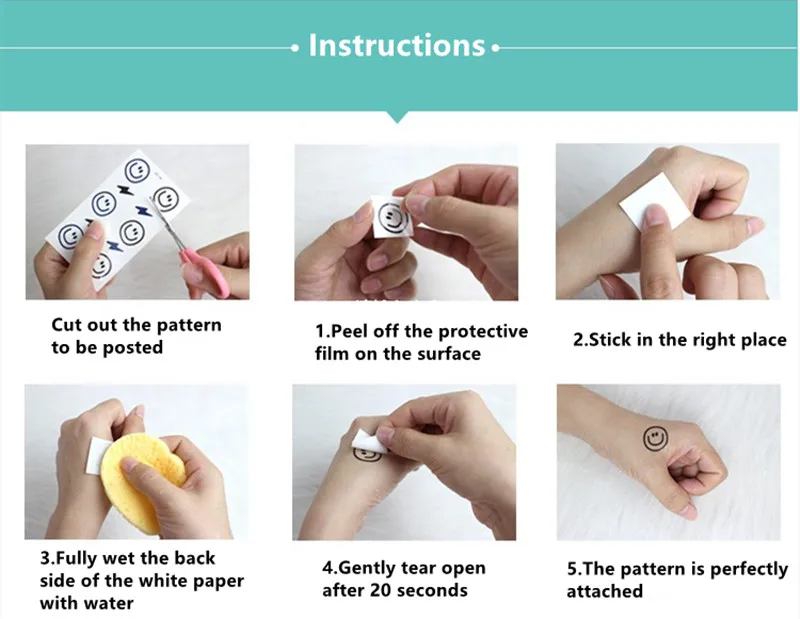 Instructions

Cut out the pattern to be posted

1.Peel off the protective film on the surface

2.Stick in the right place

3.Fully wet the back side of the white paper with water

4.Gently tear open after 20 seconds

5.The pattern is perfectly attached