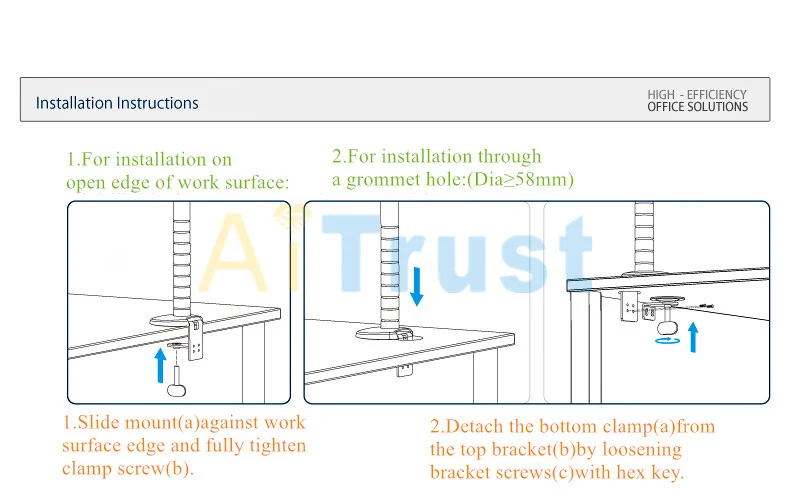 Installation Instructions

HIGH - EFFICIENCY
OFFICE SOLUTIONS

1.For installation on open edge of work surface:

2.For installation through a grommet hole:(Dia≥58mm)

AiTrust

1.Slide mount(a)against work surface edge and fully tighten clamp screw(b).

2.Detach the bottom clamp(a)from the top bracket(b)by loosening bracket screws(c)with hex key.