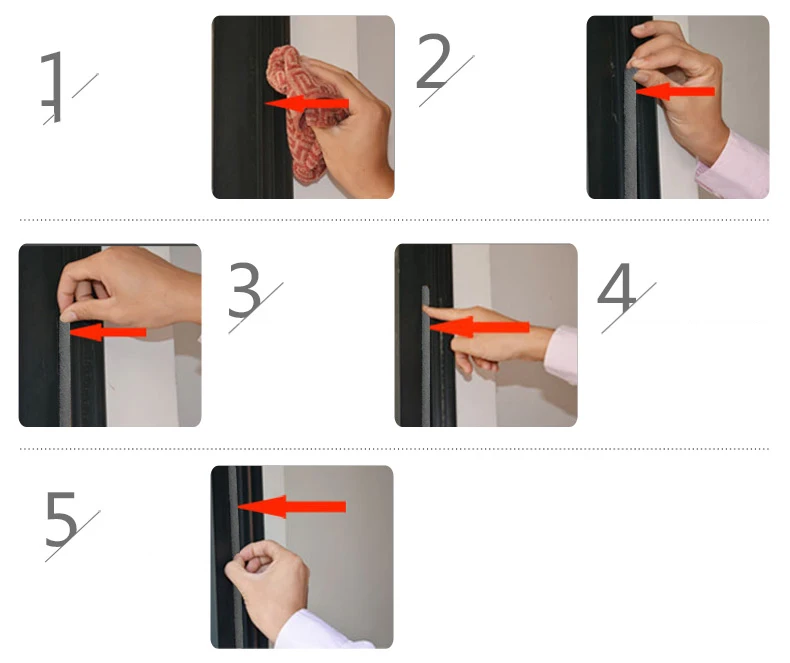 1

2

3

4

5