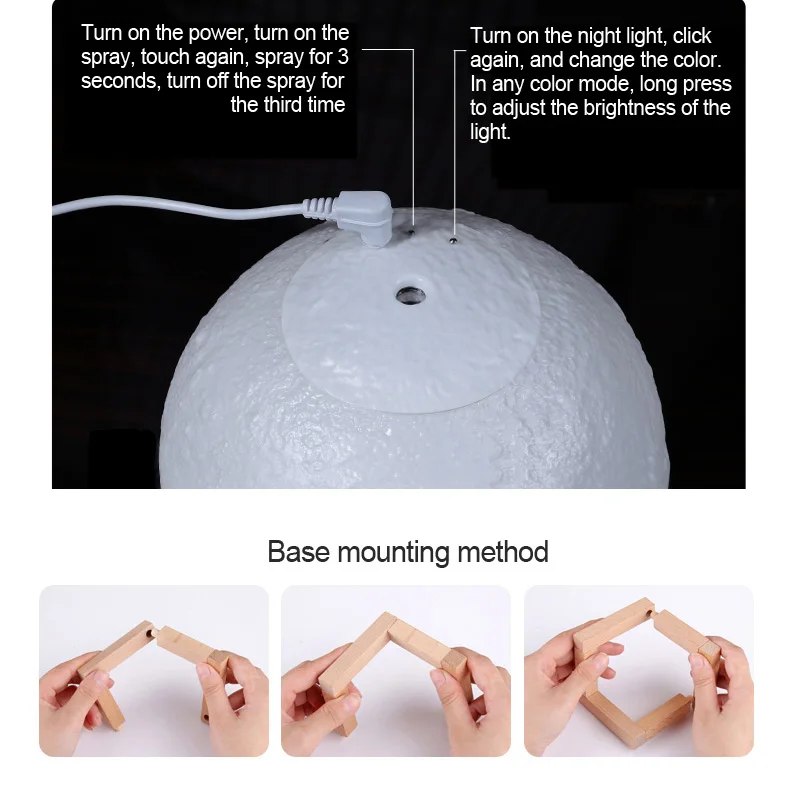 Turn on the power, turn on the spray, touch again, spray for 3 seconds, turn off the spray for the third time

Turn on the night light, click again, and change the color. In any color mode, long press to adjust the brightness of the light.

Base mounting method