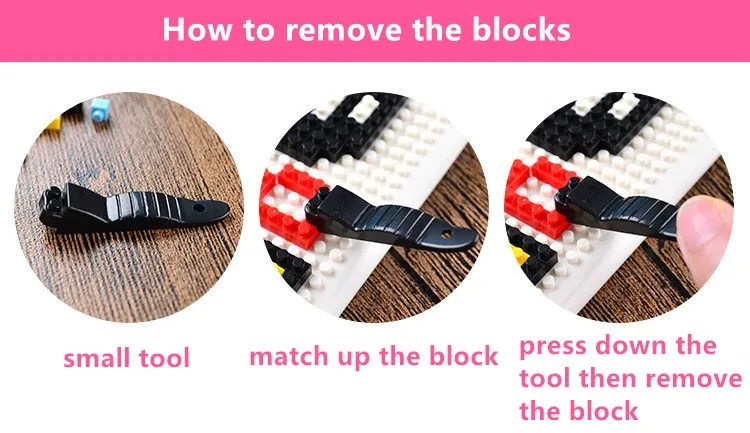 How to remove the blocks

small tool

match up the block

press down the tool then remove the block