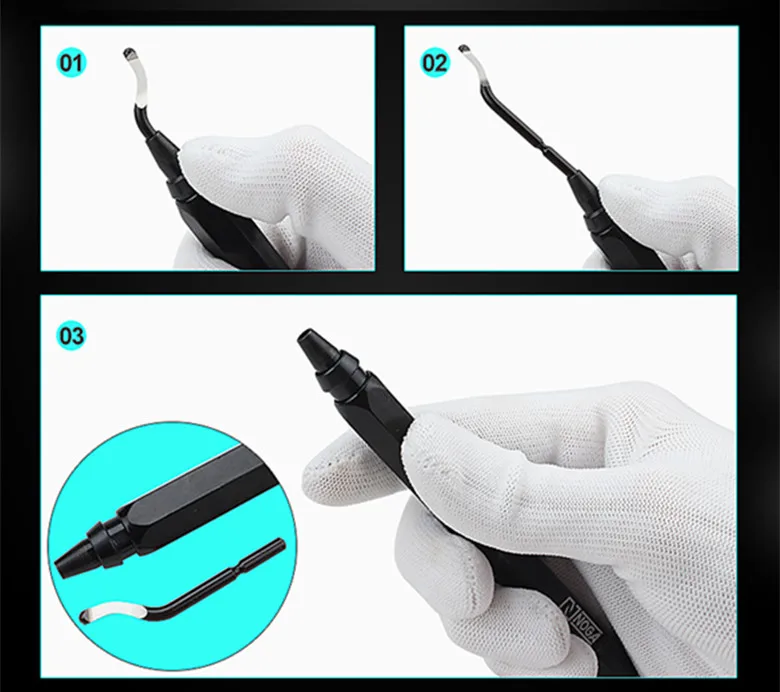 01

02

03

NOGA