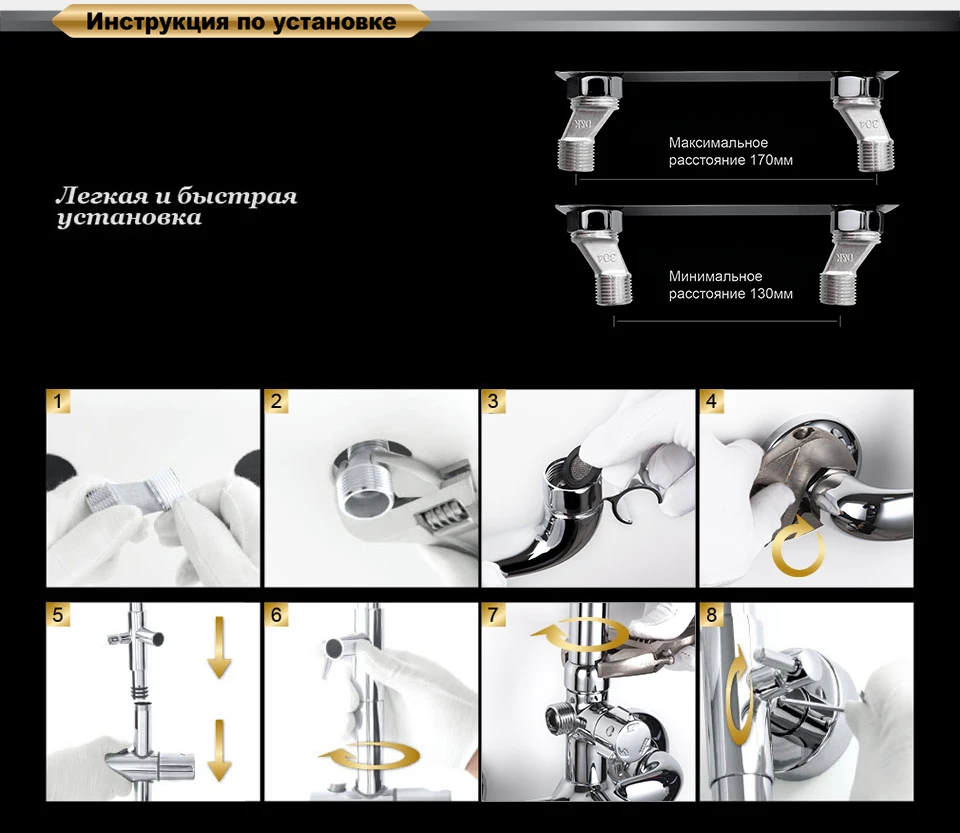 Инструкция по установке

Легкая и быстрая установка

D&K

304

Максимальное расстояние 170мм

304

D&K

Минимальное расстояние 130мм

1

2

3

4

5

6

7

8