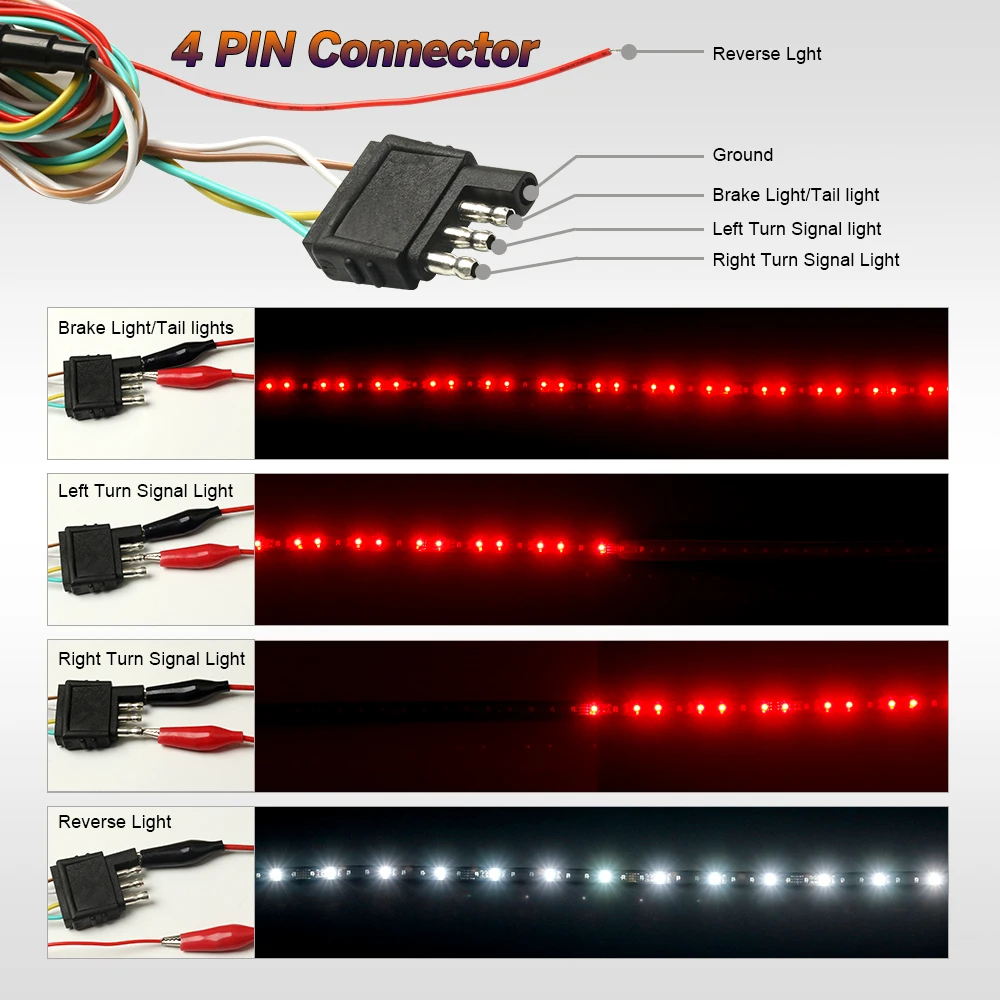 4 PIN Connector

Reverse Lght

Ground

Brake Light/Tail light

Left Turn Signal light

Right Turn Signal Light

Brake Light/Tail lights

Left Turn Signal Light

Right Turn Signal Light

Reverse Light