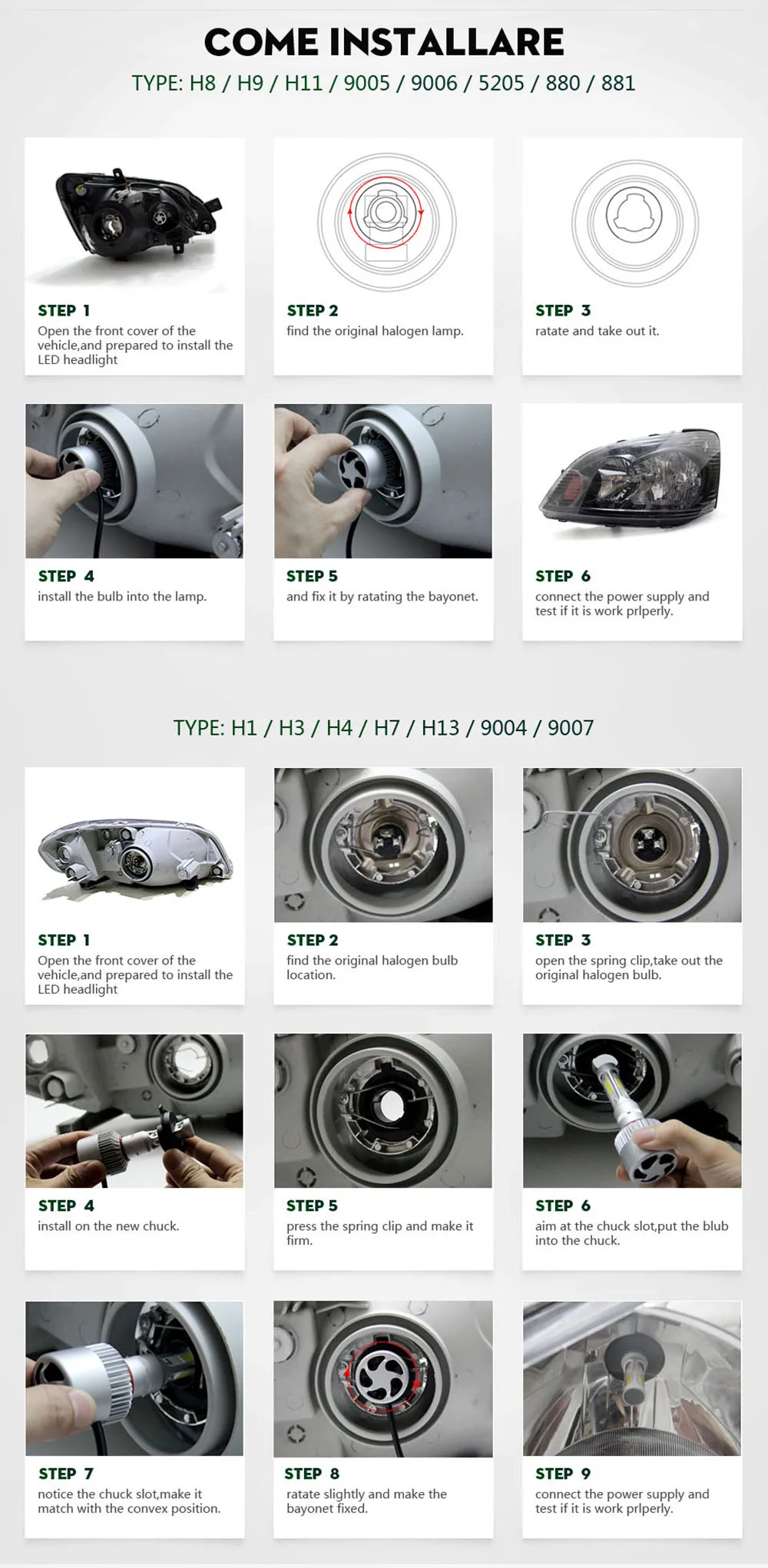 COME INSTALLARE

TYPE: H8 / H9 / H11 / 9005 / 9006 / 5205 / 880 / 881

STEP 1
Open the front cover of the vehicle,and prepared to install the LED headlight

STEP 2
find the original halogen lamp.

STEP 3
ratate and take out it.

STEP 4
install the bulb into the lamp.

STEP 5
and fix it by ratating the bayonet.

STEP 6
connect the power supply and test if it is work prlperly.

TYPE: H1 / H3 / H4 / H7 / H13 / 9004 / 9007

STEP 1
Open the front cover of the vehicle,and prepared to install the LED headlight

STEP 2
find the original halogen bulb location.

STEP 3
open the spring clip,take out the original halogen bulb.

STEP 4
install on the new chuck.

STEP 5
press the spring clip and make it firm.

STEP 6
aim at the chuck slot,put the blub into the chuck.

STEP 7
notice the chuck slot,make it match with the convex position.

STEP 8
ratate slightly and make the bayonet fixed.

STEP 9
connect the power supply and test if it is work prlperly.