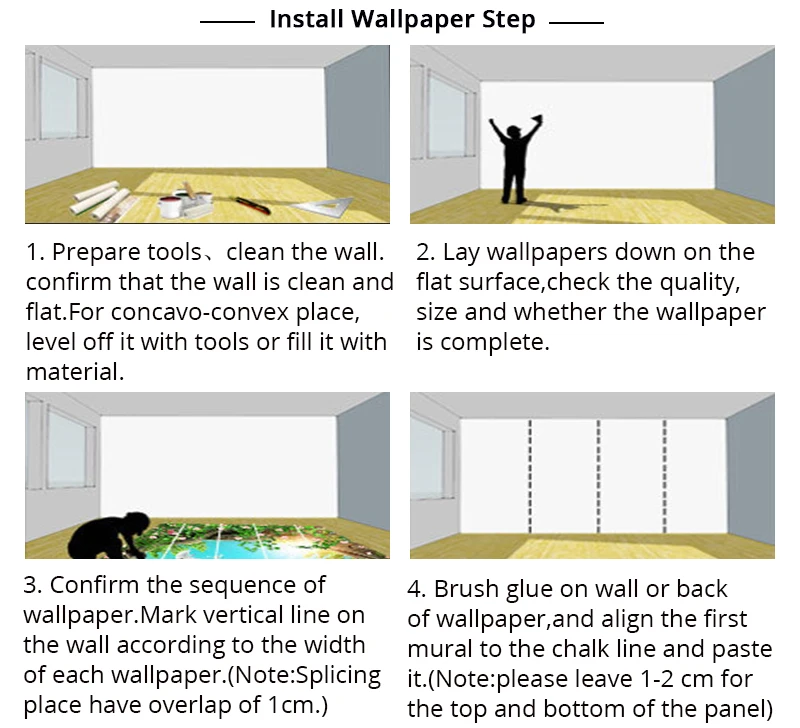 Install Wallpaper Step

1. Prepare tools、clean the wall. confirm that the wall is clean and flat.For concavo-convex place, level off it with tools or fill it with material.

2. Lay wallpapers down on the flat surface,check the quality, size and whether the wallpaper is complete.

3. Confirm the sequence of wallpaper.Mark vertical line on the wall according to the width of each wallpaper.(Note:Splicing place have overlap of 1cm.)

4. Brush glue on wall or back of wallpaper,and align the first mural to the chalk line and paste it.(Note:please leave 1-2 cm for the top and bottom of the panel)