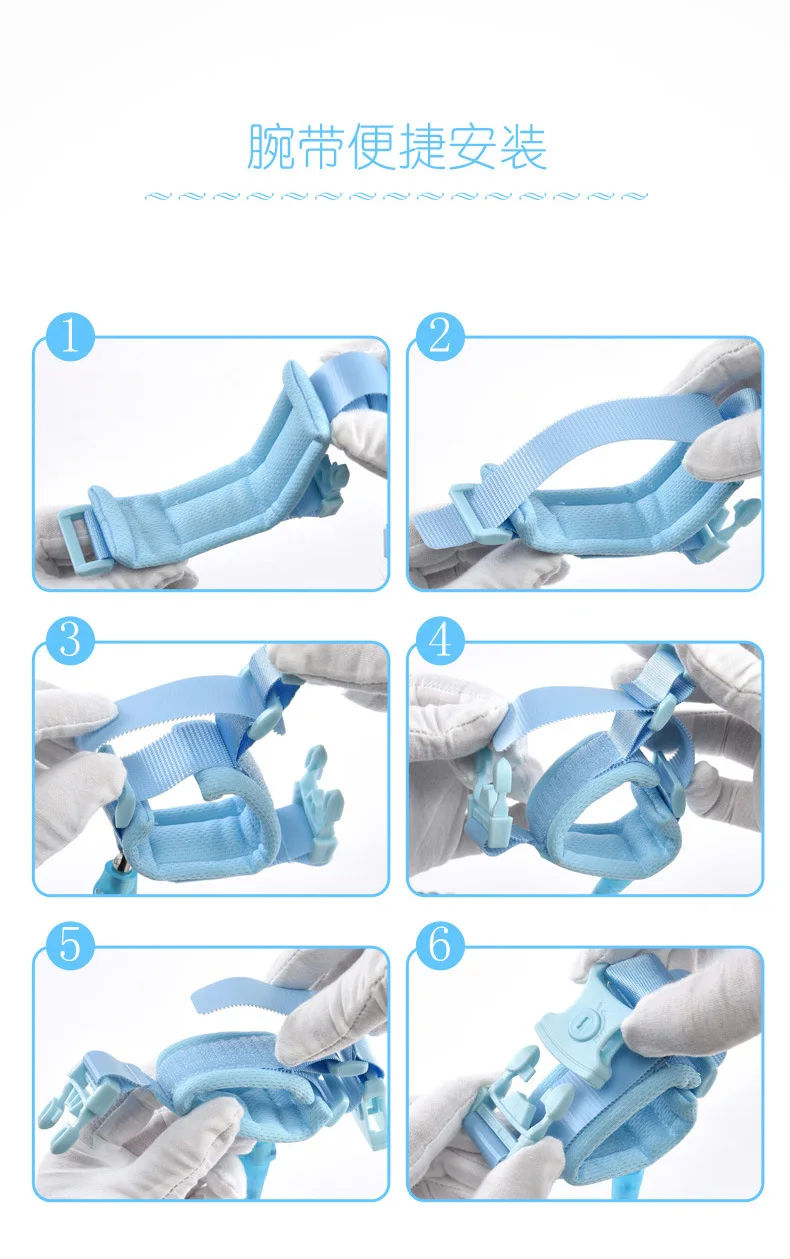 腕带便捷安装

1

2

3

4

5

6