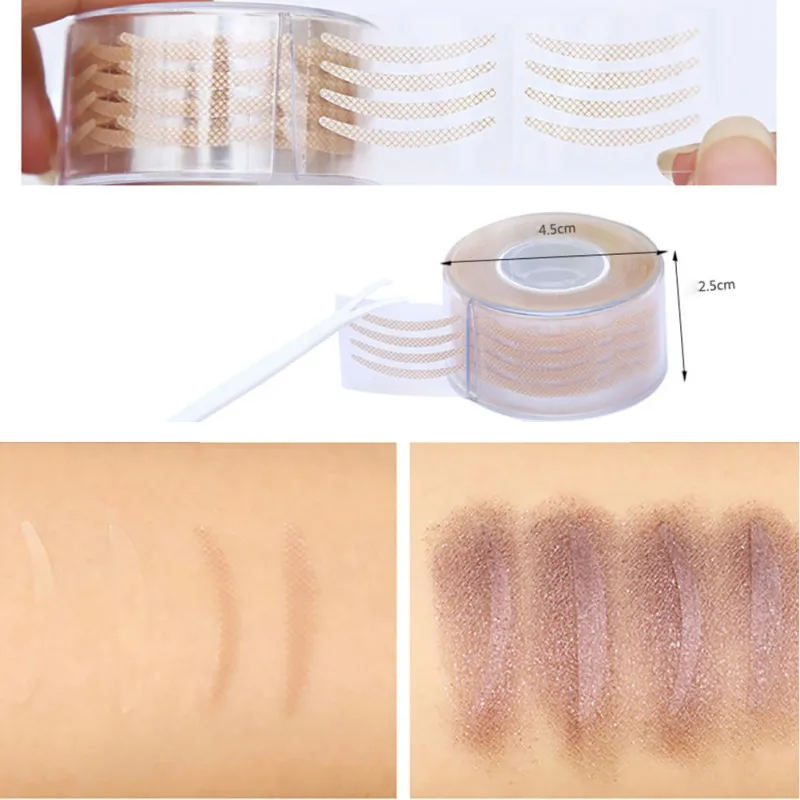 4.5cm

2.5cm