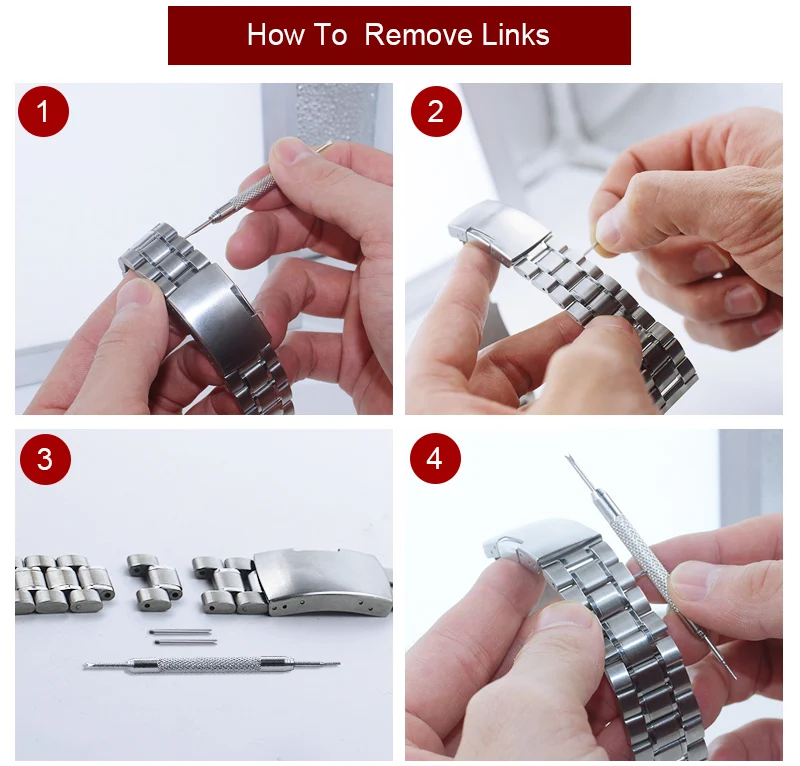 How To Remove Links

1

2

3

4