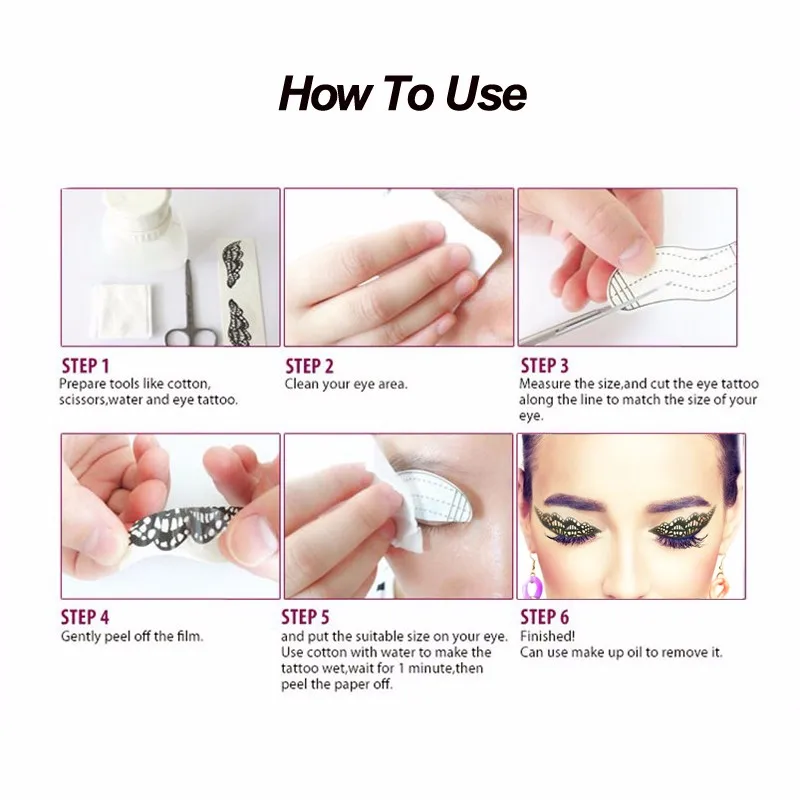 How To Use

STEP 1
Prepare tools like cotton, scissors,water and eye tattoo.

STEP 2
Clean your eye area.

STEP 3
Measure the size,and cut the eye tattoo along the line to match the size of your eye.

STEP 4
Gently peel off the film.

STEP 5
and put the suitable size on your eye. Use cotton with water to make the tattoo wet,wait for 1 minute,then peel the paper off.

STEP 6
Finished!
Can use make up oil to remove it.