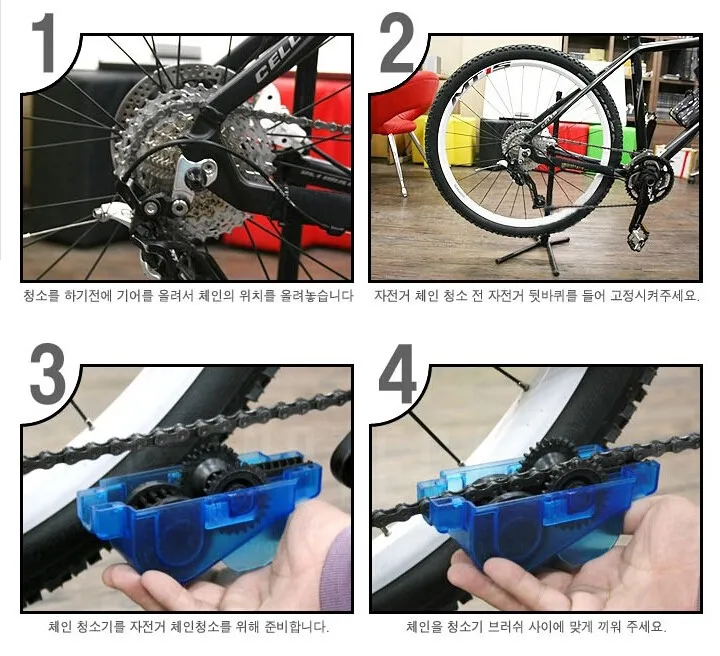 1

청소를 하기전에 기어를 올려서 체인의 위치를 올려놓습니다

2

자전거 체인 청소 전 자전거 뒷바퀴를 들어 고정시켜주세요.

3

체인 청소기를 자전거 체인청소를 위해 준비합니다.

4

체인을 청소기 브러쉬 사이에 맞게 끼워 주세요.