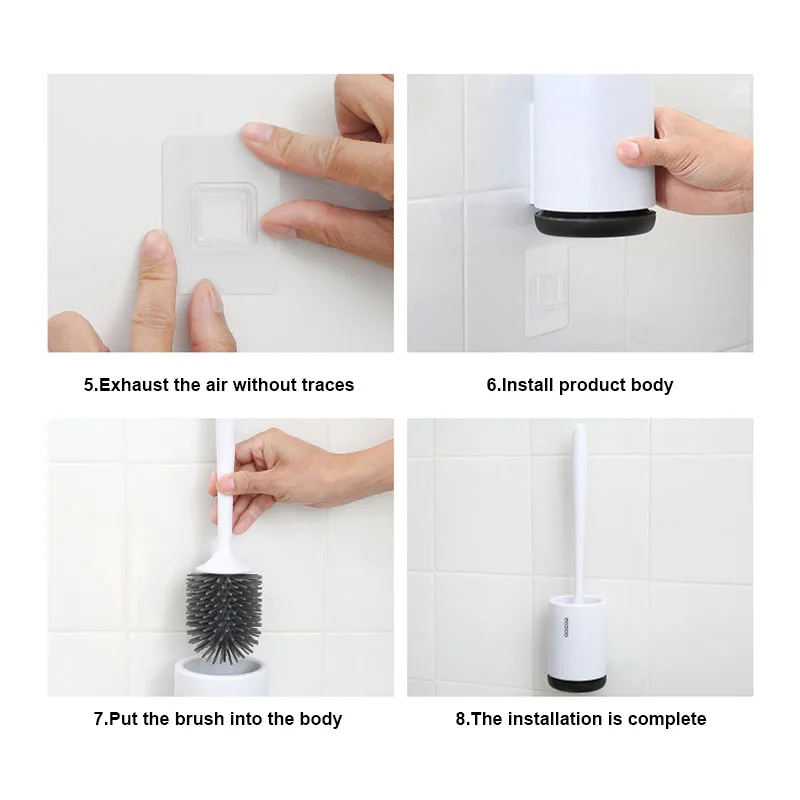 5.Exhaust the air without traces

6.Install product body

7.Put the brush into the body

ecoco

8.The installation is complete