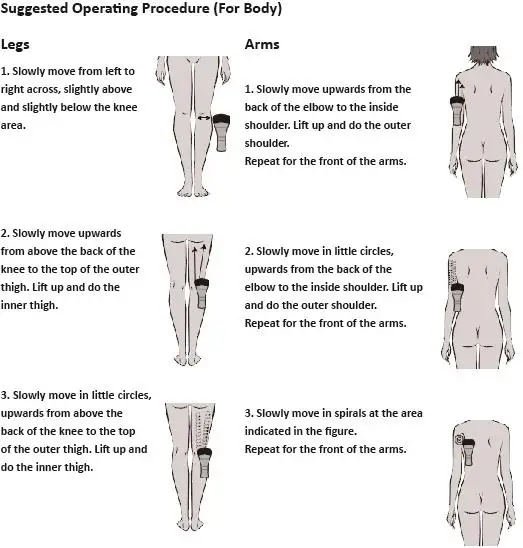 Suggested Operating Procedure (For Body)

Legs

1. Slowly move from left to right across, slightly above and slightly below the knee area.

2. Slowly move upwards from above the back of the knee to the top of the outer thigh. Lift up and do the inner thigh.

3. Slowly move in little circles, upwards from above the back of the knee to the top of the outer thigh. Lift up and do the inner thigh.

Arms

1. Slowly move upwards from the back of the elbow to the inside shoulder. Lift up and do the outer shoulder.
Repeat for the front of the arms.

2. Slowly move in little circles, upwards from the back of the elbow to the inside shoulder. Lift up and do the outer shoulder.
Repeat for the front of the arms.

3. Slowly move in spirals at the area indicated in the figure.
Repeat for the front of the arms.