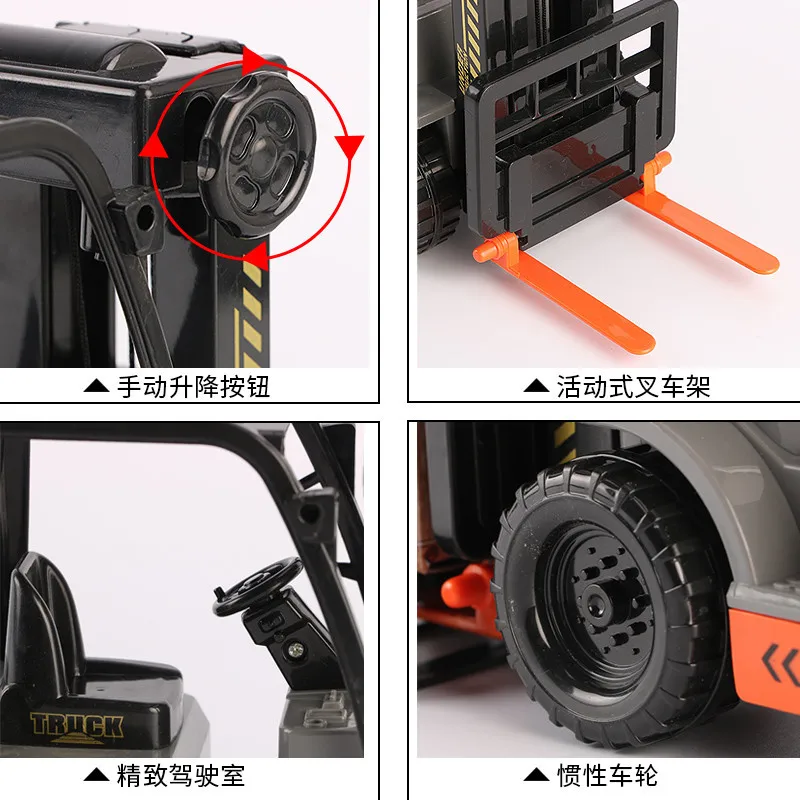 ▲ 手动升降按钮

▲ 活动式叉车架

TRUCK

▲ 精致驾驶室

▲ 惯性车轮