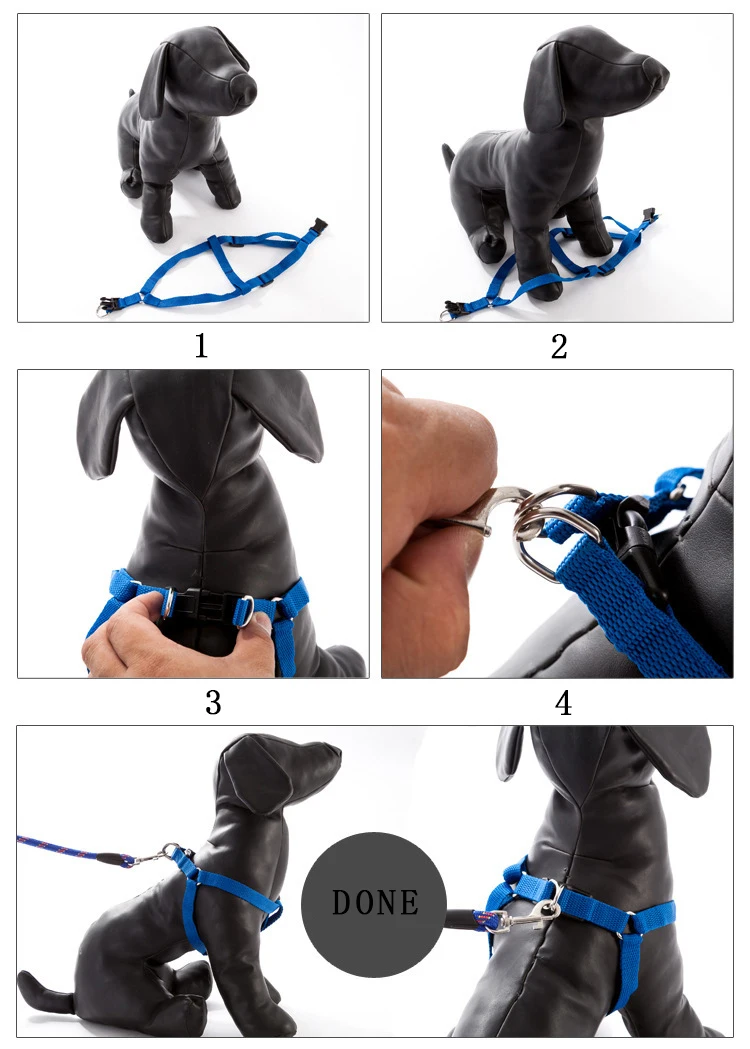 1

2

3

4

DONE