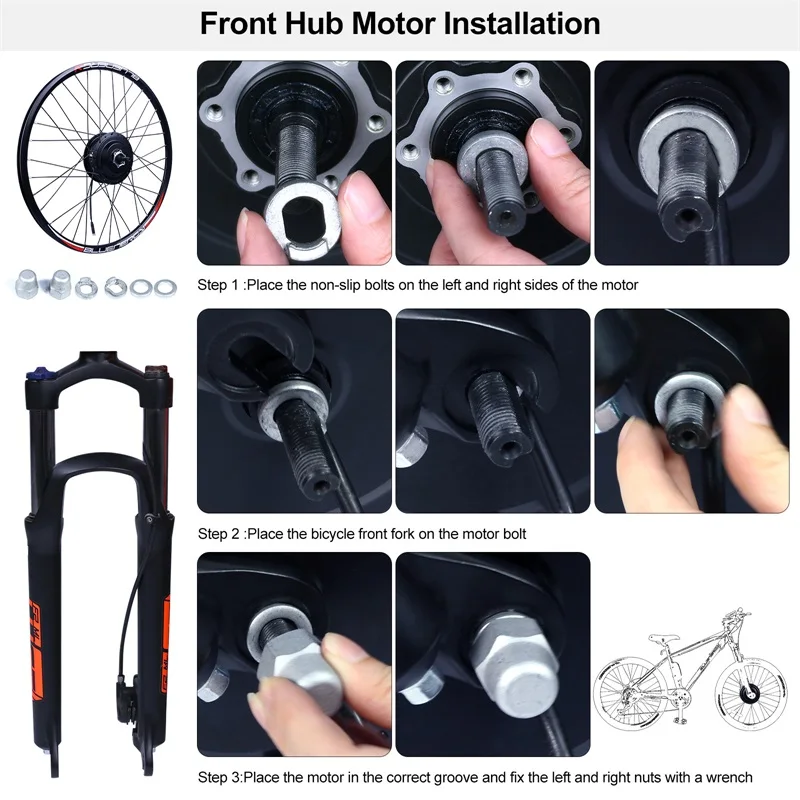 Front Hub Motor Installation

Step 1 :Place the non-slip bolts on the left and right sides of the motor

Step 2 :Place the bicycle front fork on the motor bolt

Step 3:Place the motor in the correct groove and fix the left and right nuts with a wrench