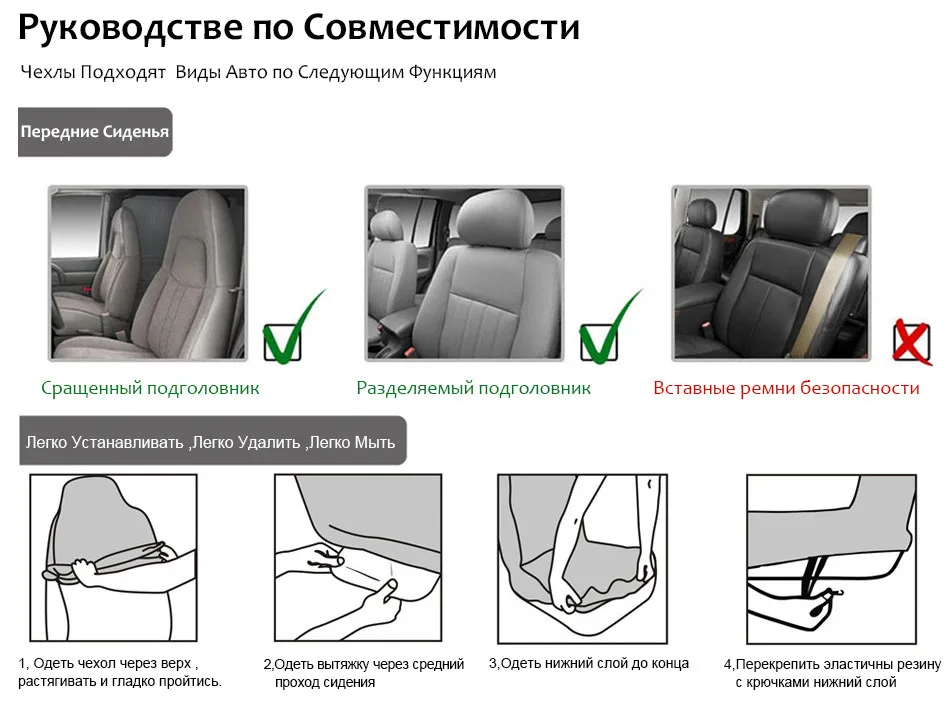 Руководстве по Совместимости

Чехлы Подходят Виды Авто по Следующим Функциям

Передние Сиденья

Сращенный подголовник

Разделяемый подголовник

Вставные ремни безопасности

Легко Устанавливать ,Легко Удалить ,Легко Мыть

1, Одеть чехол через верх , растягивать и гладко пройтись.

2,Одеть вытяжку через средний проход сидения

3,Одеть нижний слой до конца

4,Перекрепить эластичны резину с крючками нижний слой