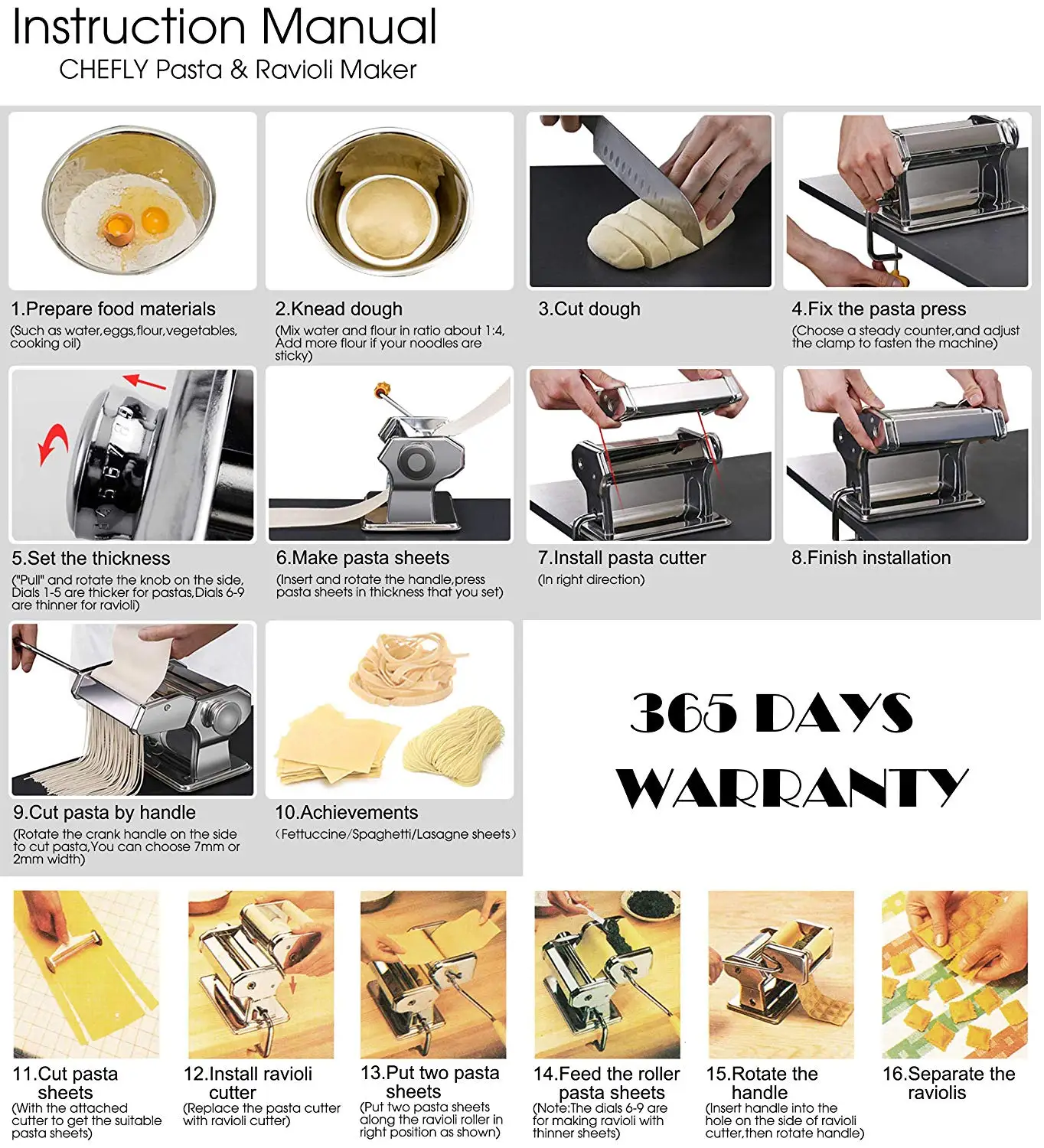 Instruction Manual
CHEFLY Pasta & Ravioli Maker

1.Prepare food materials
(Such as water,eggs,flour,vegetables, cooking oil)

2.Knead dough
(Mix water and flour in ratio about 1:4, Add more flour if your noodles are sticky)

3.Cut dough

4.Fix the pasta press
(Choose a steady counter,and adjust the clamp to fasten the machine)

5.Set the thickness
("Pull" and rotate the knob on the side, Dials 1-5 are thicker for pastas,Dials 6-9 are thinner for ravioli)

6.Make pasta sheets
(Insert and rotate the handle,press pasta sheets in thickness that you set)

7.Install pasta cutter
(In right direction)

8.Finish installation

9.Cut pasta by handle
(Rotate the crank handle on the side to cut pasta,You can choose 7mm or 2mm width)

10.Achievements
(Fettuccine/Spaghetti/Lasagne sheets)

365 DAYS WARRANTY

11.Cut pasta sheets
(With the attached cutter to get the suitable pasta sheets)

12.Install ravioli cutter
(Replace the pasta cutter with ravioli cutter)

13.Put two pasta sheets
(Put two pasta sheets along the ravioli roller in right position as shown)

14.Feed the roller pasta sheets
(Note:The dials 6-9 are for making ravioli with thinner sheets)

15.Rotate the handle
(Insert handle into the hole on the side of ravioli cutter,then rotate handle)

16.Separate the raviolis