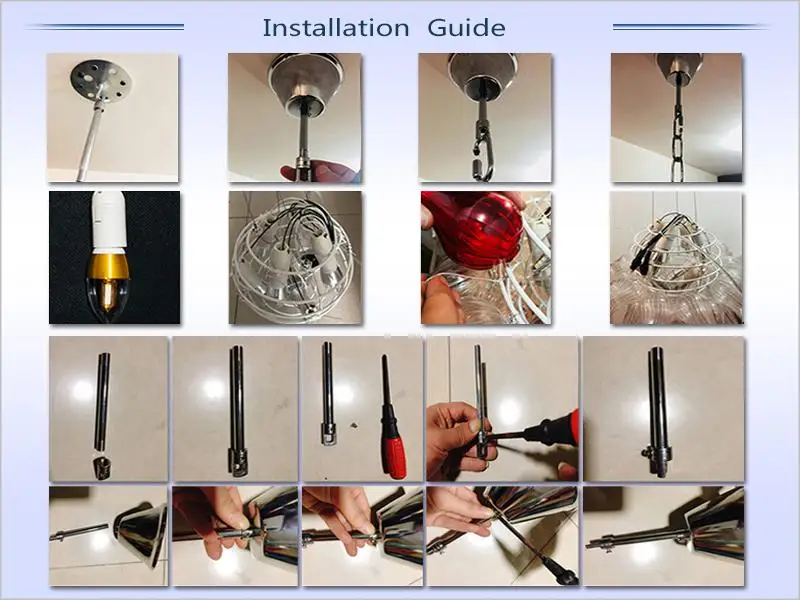 Installation Guide