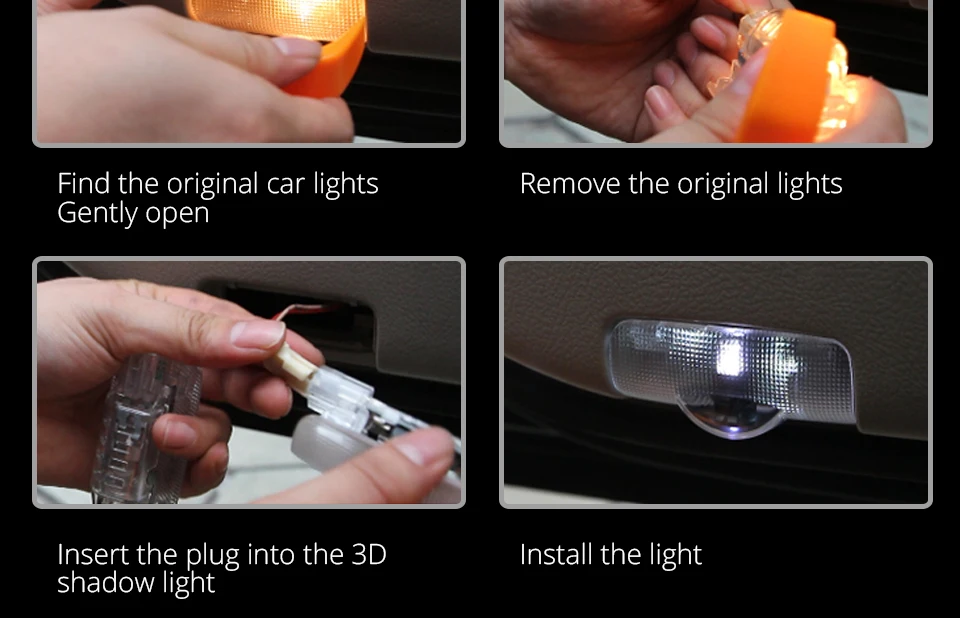 Find the original car lights
Gently open

Remove the original lights

Insert the plug into the 3D shadow light

Install the light