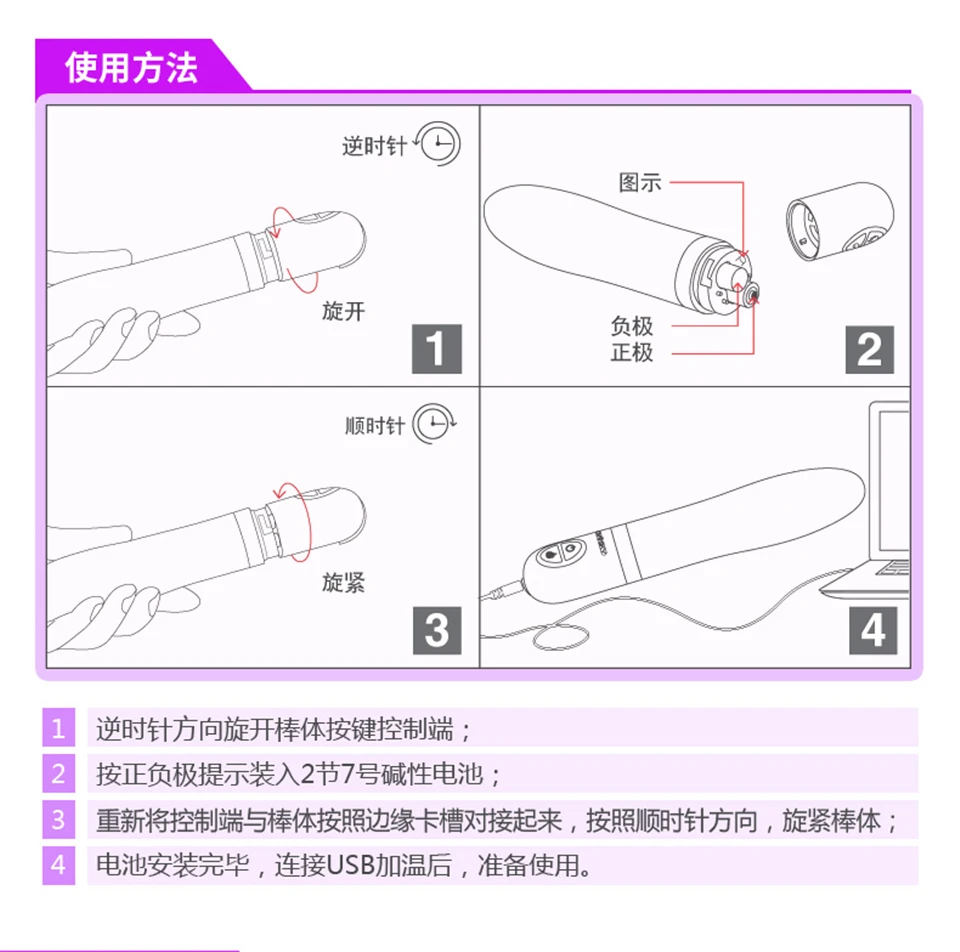 使用方法

逆时针
旋开
1

图示
负极
正极
2

顺时针
旋紧
3

4

1 逆时针方向旋开棒体按键控制端；
2 按正负极提示装入2节7号碱性电池；
3 重新将控制端与棒体按照边缘卡槽对接起来，按照顺时针方向，旋紧棒体；
4 电池安装完毕，连接USB加温后，准备使用。