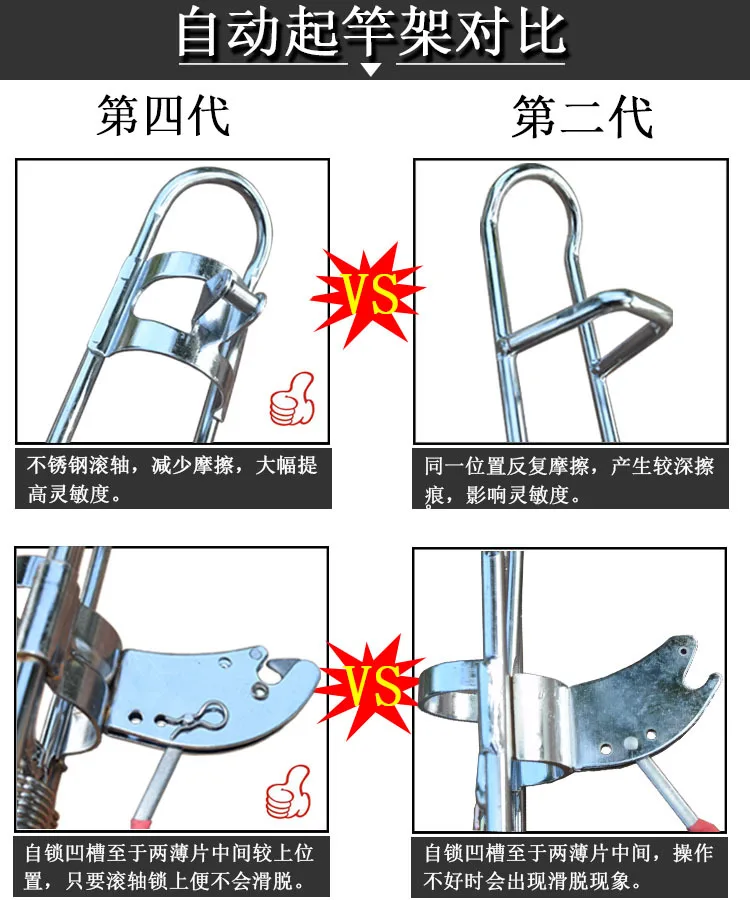 自动起竿架对比

第四代

第二代

VS

不锈钢滚轴，减少摩擦，大幅提高灵敏度。

同一位置反复摩擦，产生较深擦痕，影响灵敏度。

VS

自锁凹槽至于两薄片中间较上位置，只要滚轴锁上便不会滑脱。

自锁凹槽至于两薄片中间，操作不好时会出现滑脱现象。